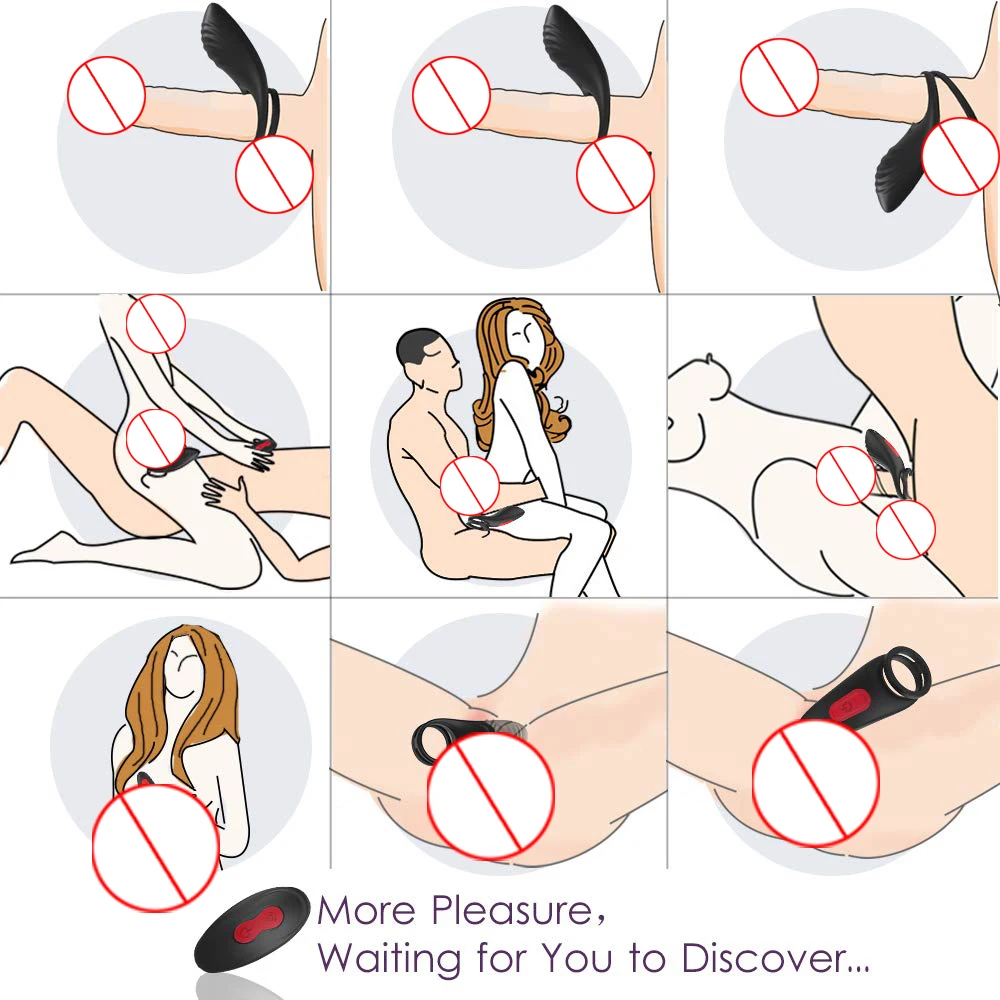 More Pleasure,
Waiting for You to Discover...