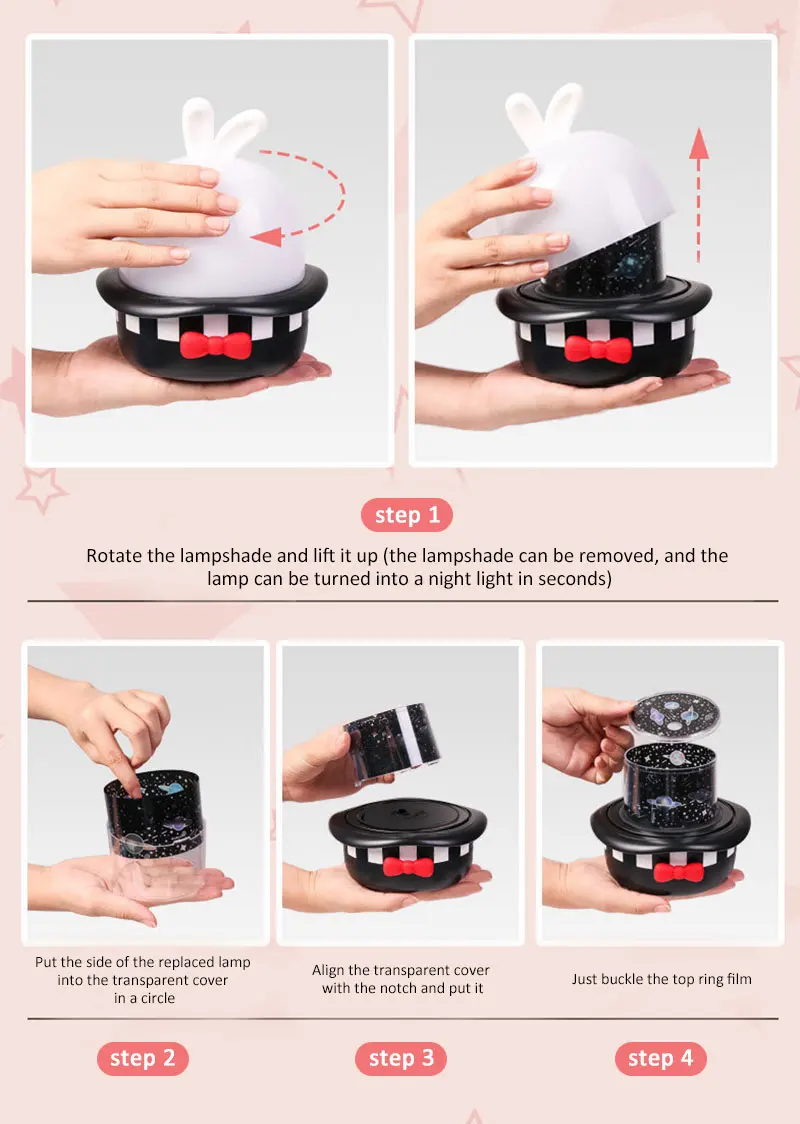 step 1

Rotate the lampshade and lift it up (the lampshade can be removed, and the lamp can be turned into a night light in seconds)

Put the side of the replaced lamp into the transparent cover in a circle

Align the transparent cover with the notch and put it

Just buckle the top ring film

step 2

step 3

step 4