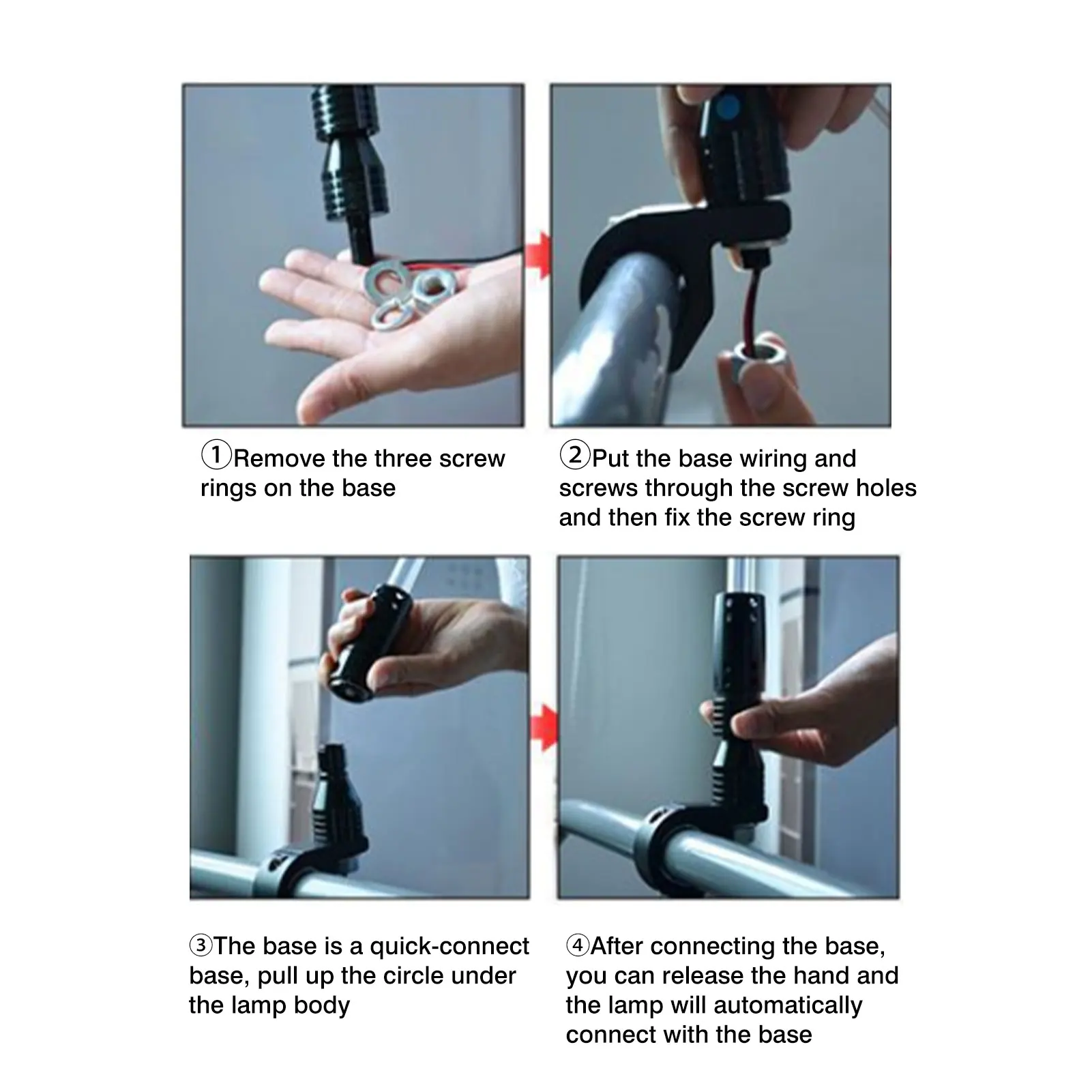 ①Remove the three screw rings on the base

②Put the base wiring and screws through the screw holes and then fix the screw ring

③The base is a quick-connect base, pull up the circle under the lamp body

④After connecting the base, you can release the hand and the lamp will automatically connect with the base