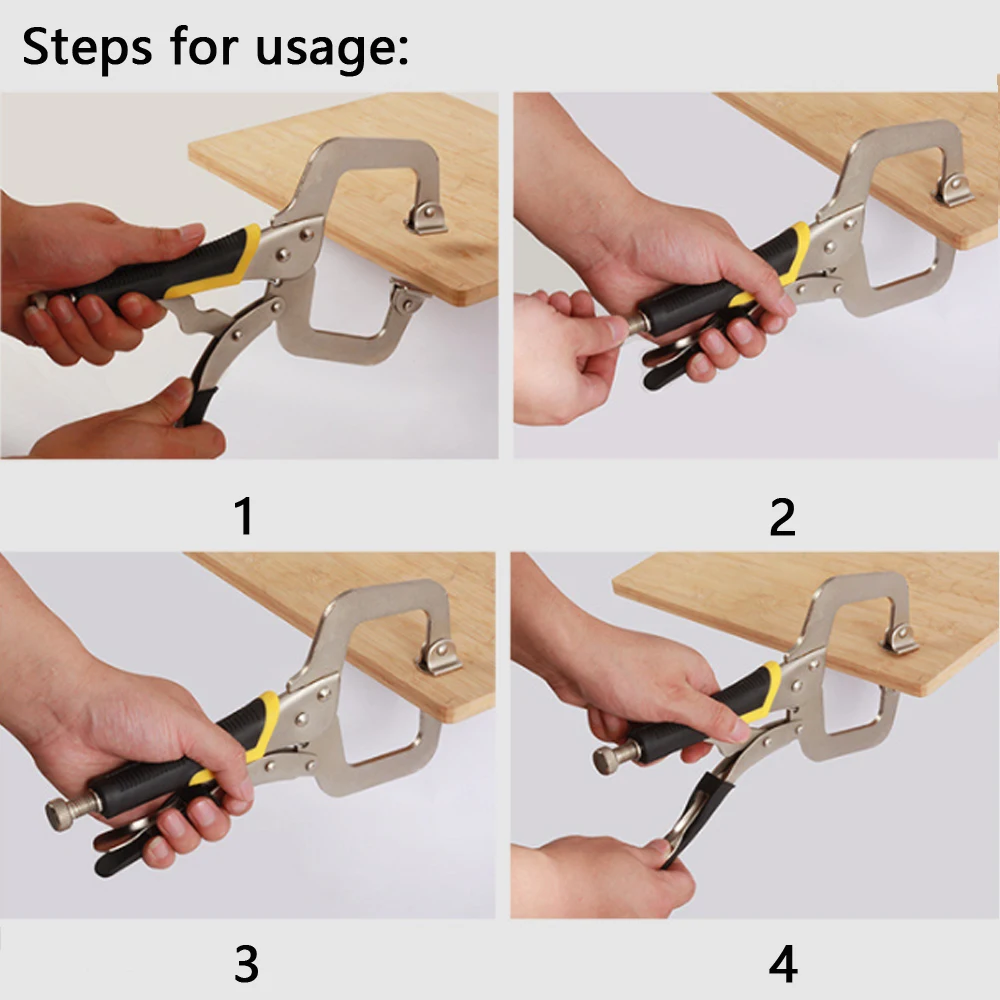 Steps for usage:

1

2

3

4