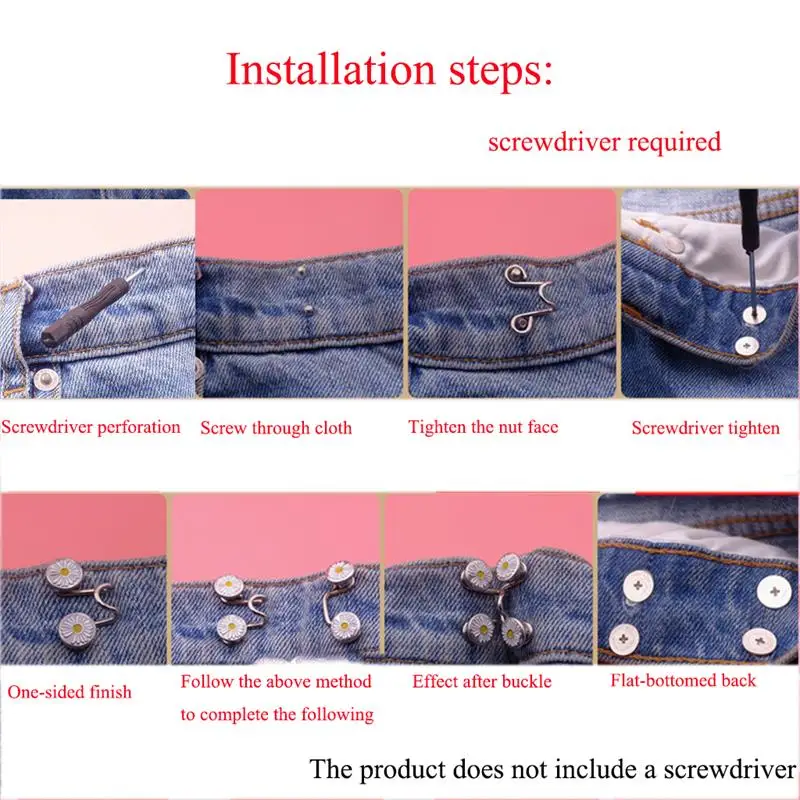 Installation steps:

screwdriver required

Screwdriver perforation

Screw through cloth

Tighten the nut face

Screwdriver tighten

One-sided finish

Follow the above method to complete the following

Effect after buckle

Flat-bottomed back

The product does not include a screwdriver