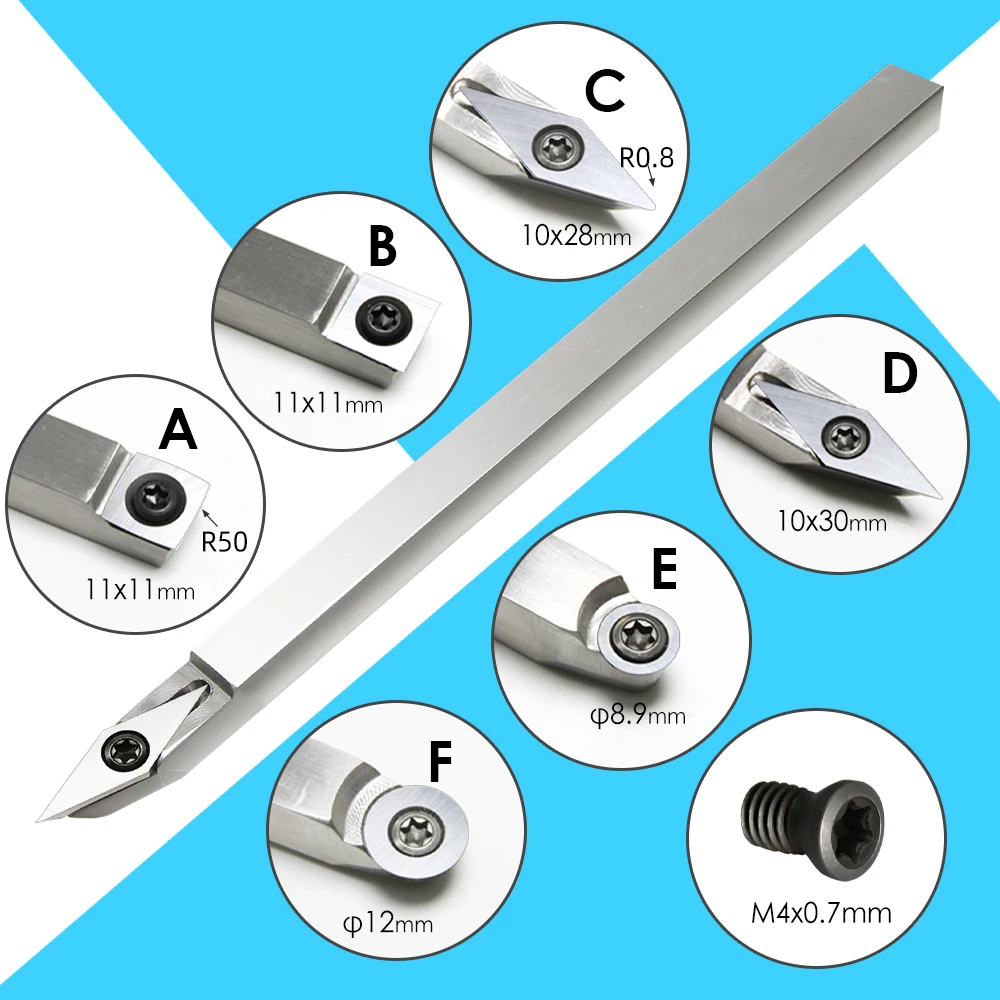 C
R0.8
10x28mm

B
11x11mm

A
R50
11x11mm

D
10x30mm

E
φ8.9mm

F
φ12mm

M4x0.7mm