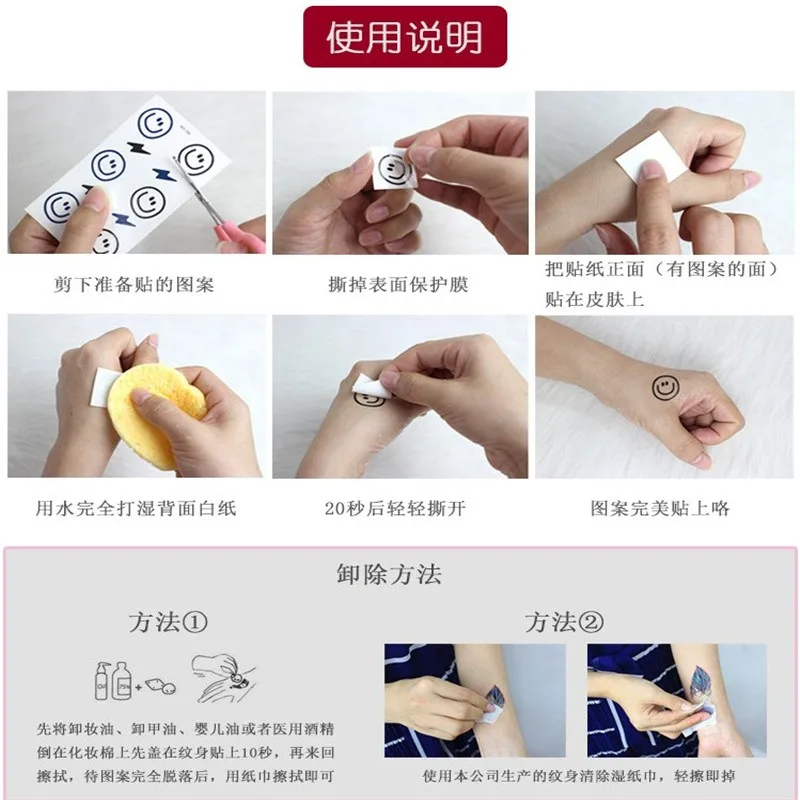 使用说明

剪下准备贴的图案

撕掉表面保护膜

把贴纸正面（有图案的面）贴在皮肤上

用水完全打湿背面白纸

20秒后轻轻撕开

图案完美贴上咯

卸除方法

方法①

先将卸妆油、卸甲油、婴儿油或者医用酒精倒在化妆棉上先盖在纹身贴上10秒，再来回擦拭，待图案完全脱落后，用纸巾擦拭即可

方法②

使用本公司生产的纹身清除湿纸巾，轻擦即掉