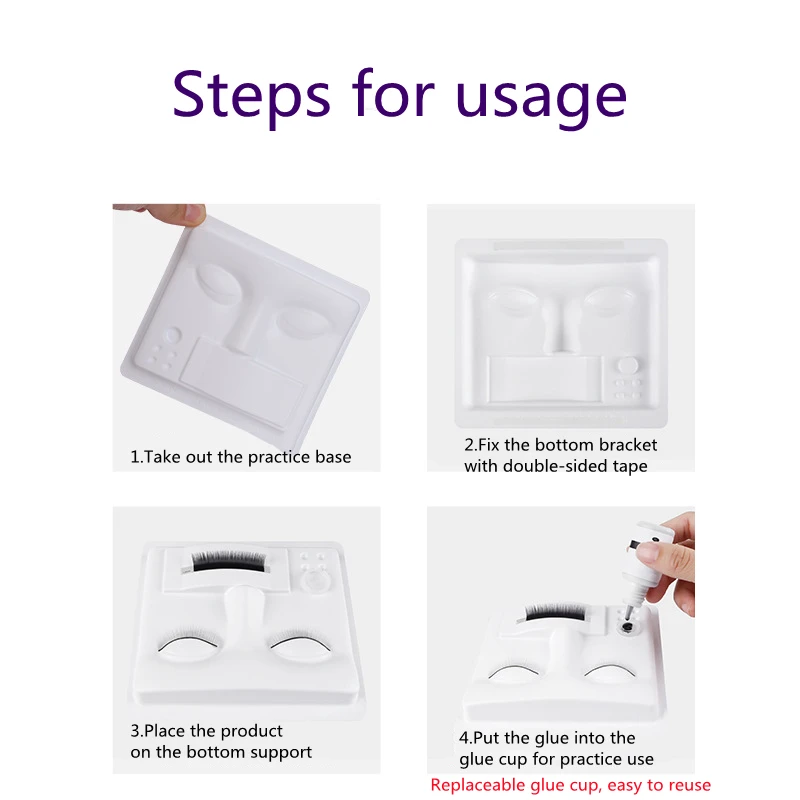 Steps for usage

1.Take out the practice base

2.Fix the bottom bracket with double-sided tape

3.Place the product on the bottom support

4.Put the glue into the glue cup for practice use

Replaceable glue cup, easy to reuse