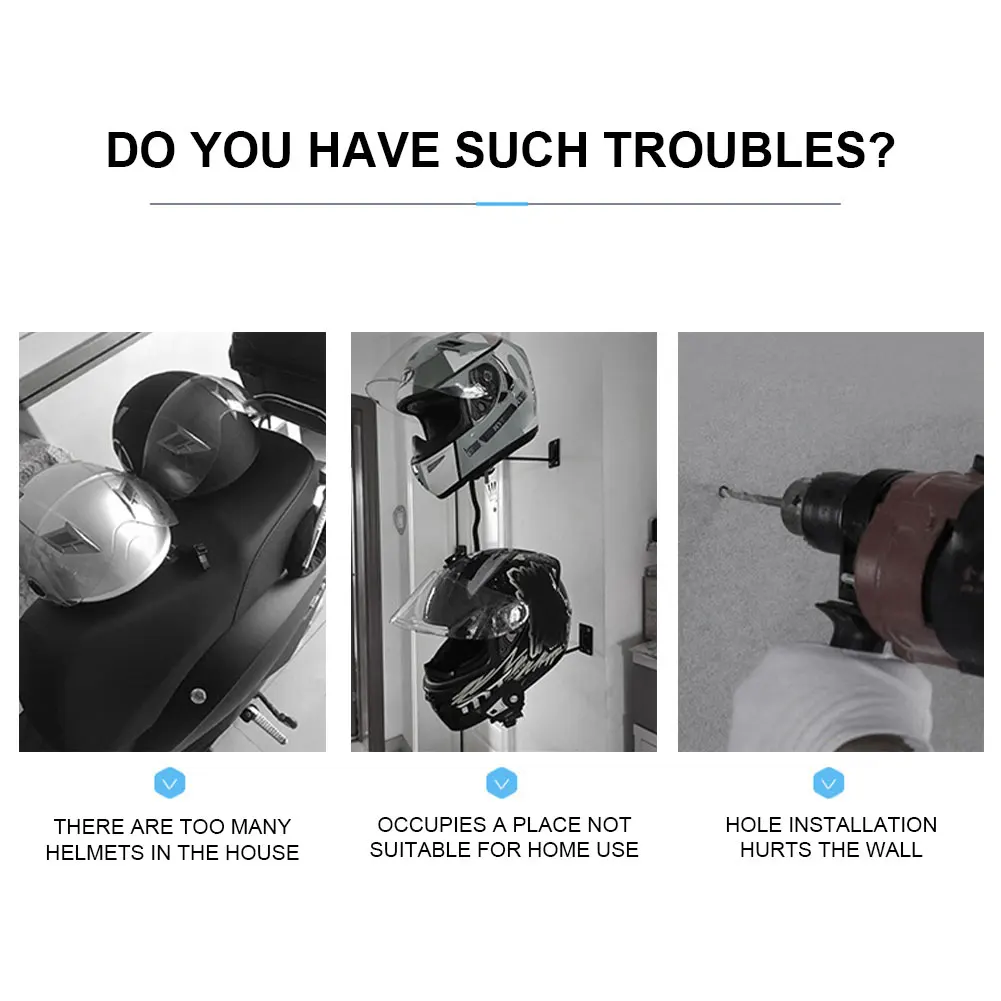 DO YOU HAVE SUCH TROUBLES?

THERE ARE TOO MANY HELMETS IN THE HOUSE

OCCUPIES A PLACE NOT SUITABLE FOR HOME USE

HOLE INSTALLATION HURTS THE WALL