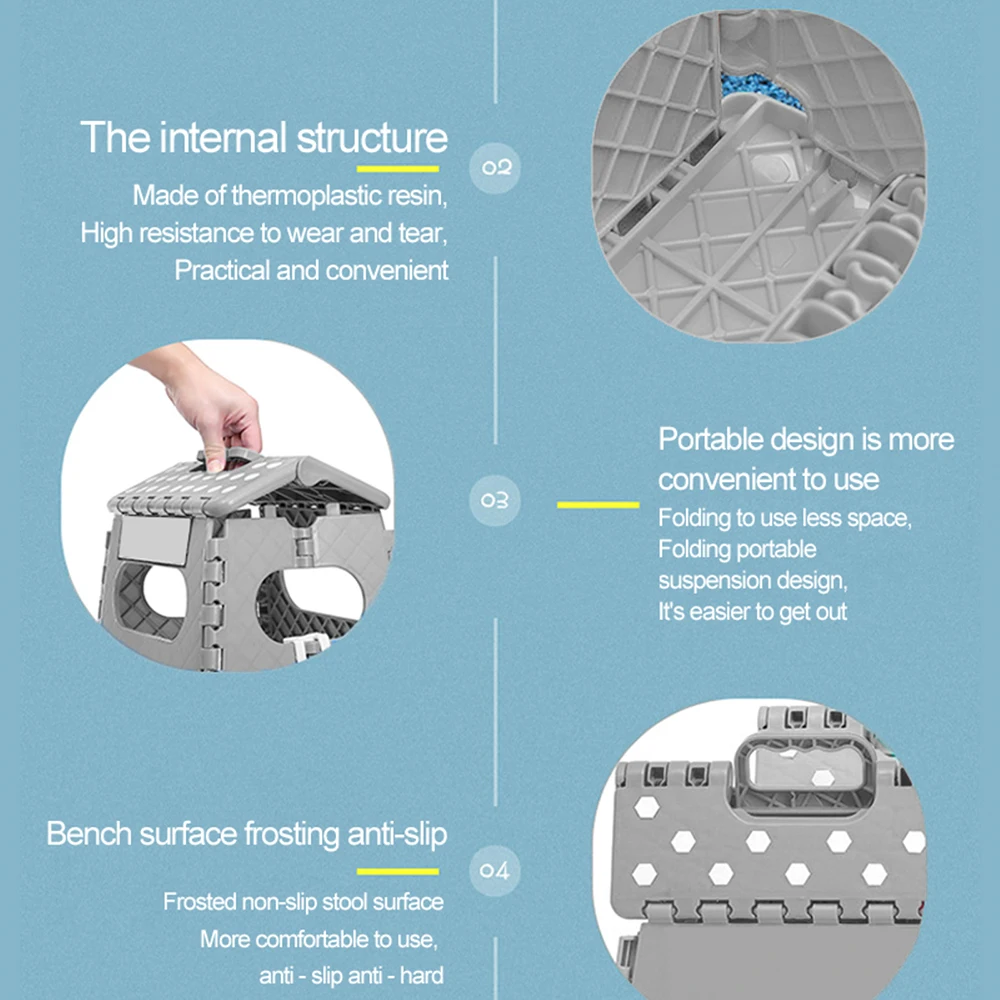 The internal structure

02

Made of thermoplastic resin,
High resistance to wear and tear,
Practical and convenient

03

Portable design is more convenient to use

Folding to use less space,
Folding portable suspension design,
It's easier to get out

Bench surface frosting anti-slip

04

Frosted non-slip stool surface
More comfortable to use,
anti - slip anti - hard