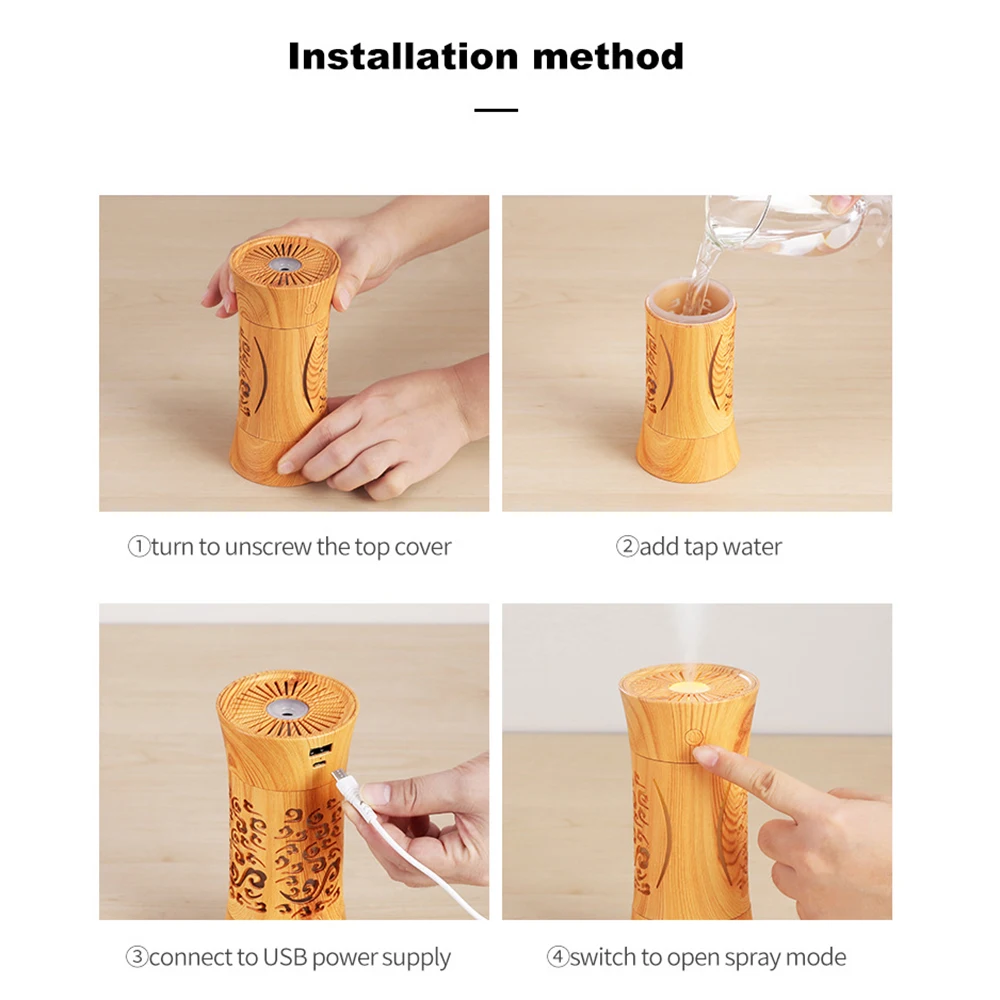 Installation method

①turn to unscrew the top cover

②add tap water

③connect to USB power supply

④switch to open spray mode