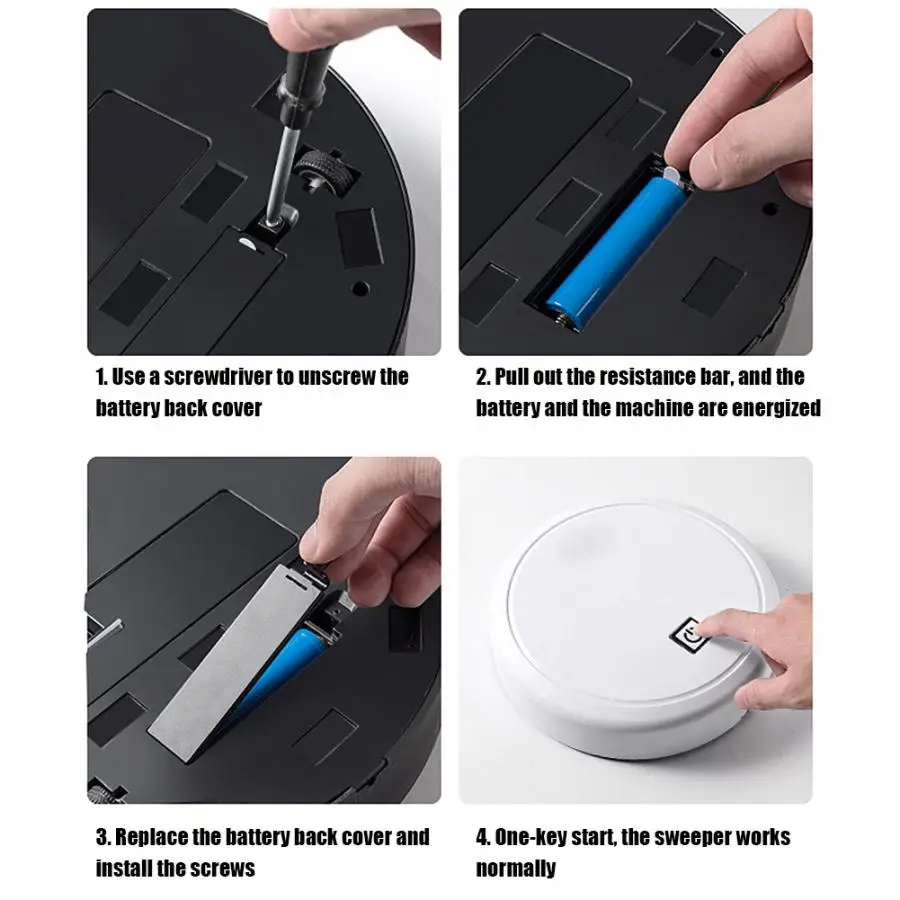 1. Use a screwdriver to unscrew the battery back cover

2. Pull out the resistance bar, and the battery and the machine are energized

3. Replace the battery back cover and install the screws

4. One-key start, the sweeper works normally