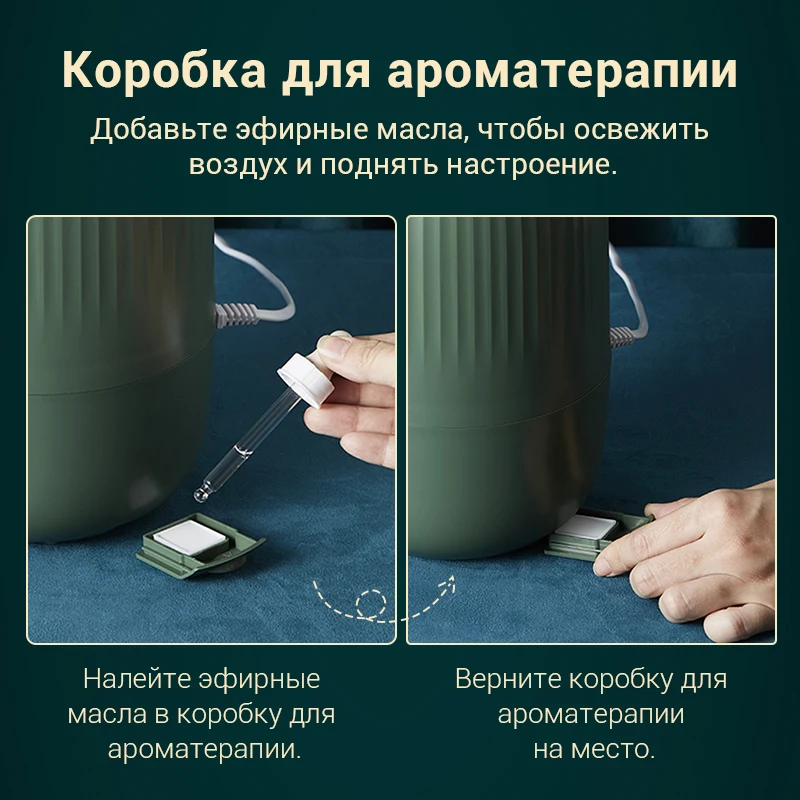 Коробка для ароматерапии

Добавьте эфирные масла, чтобы освежить воздух и поднять настроение.

Налейте эфирные масла в коробку для ароматерапии.

Верните коробку для ароматерапии на место.