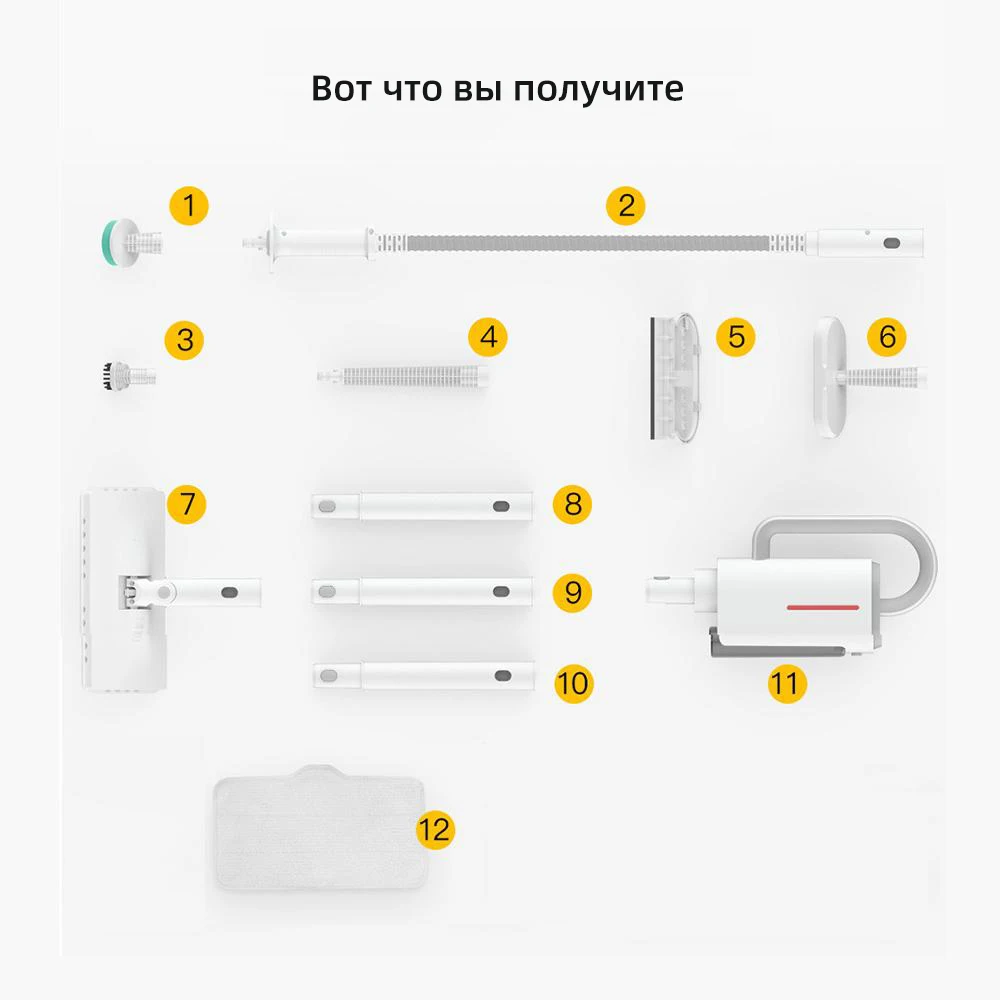 Вот что вы получите

1

2

3

4

5

6

7

8

9

10

11

12