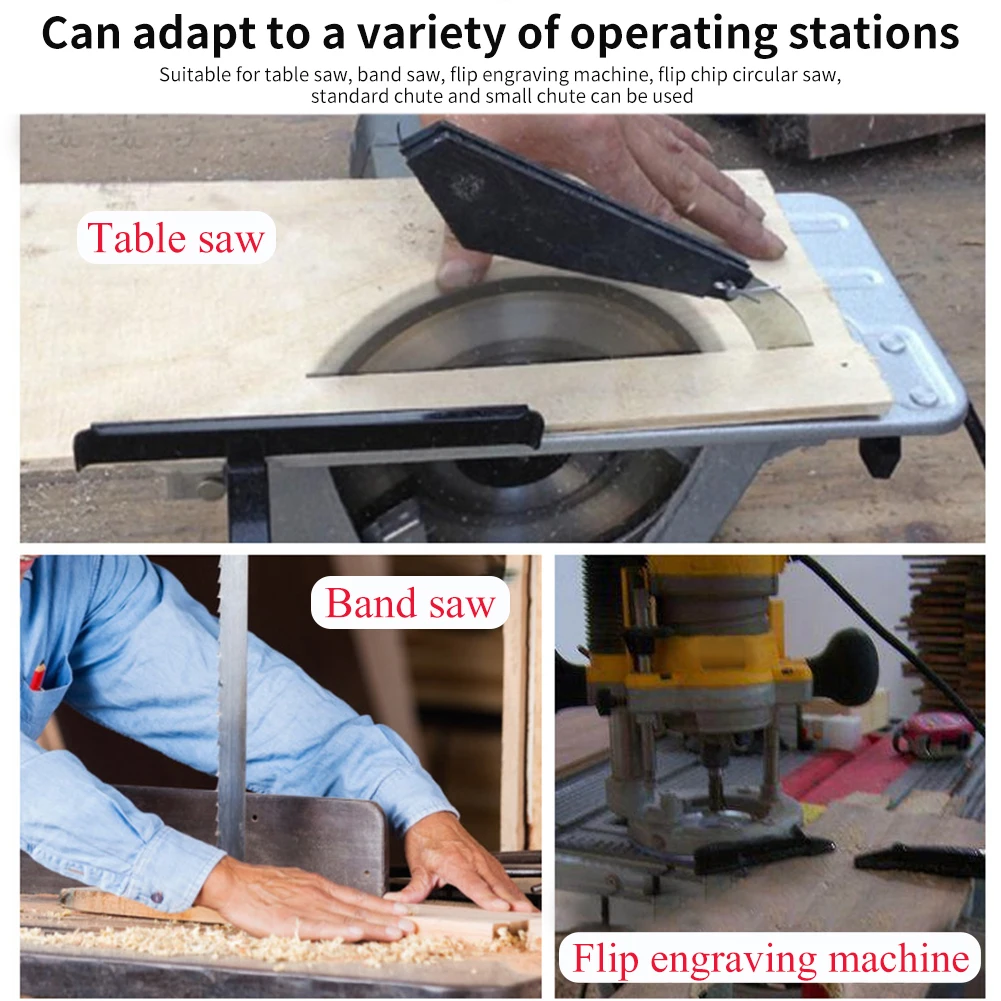 Can adapt to a variety of operating stations

Suitable for table saw, band saw, flip engraving machine, flip chip circular saw, standard chute and small chute can be used

Table saw

Band saw

Flip engraving machine