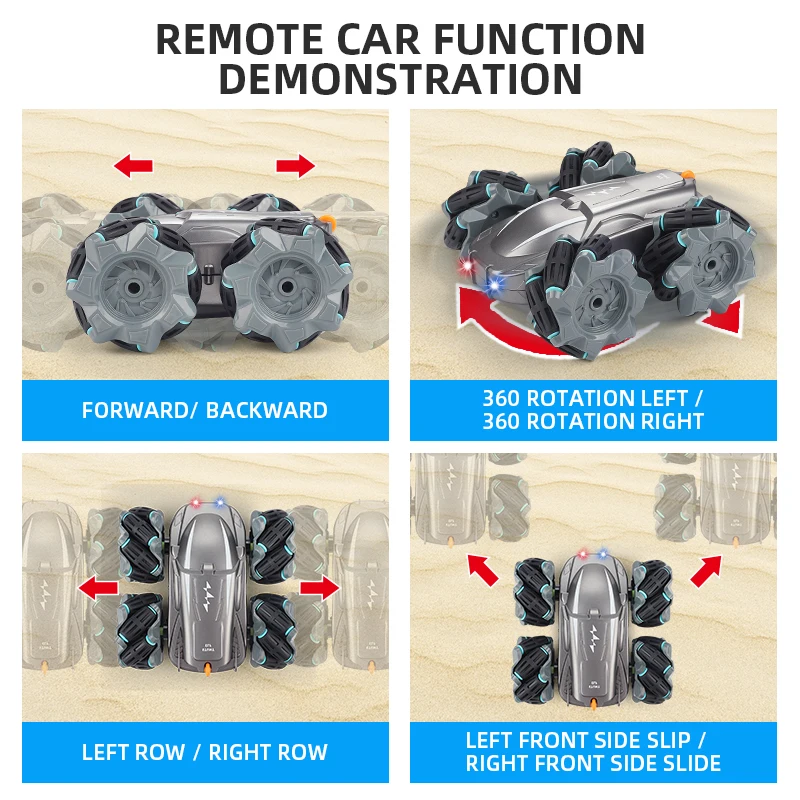 REMOTE CAR FUNCTION DEMONSTRATION

FORWARD/ BACKWARD

360 ROTATION LEFT / 360 ROTATION RIGHT

LEFT ROW / RIGHT ROW

LEFT FRONT SIDE SLIP / RIGHT FRONT SIDE SLIDE