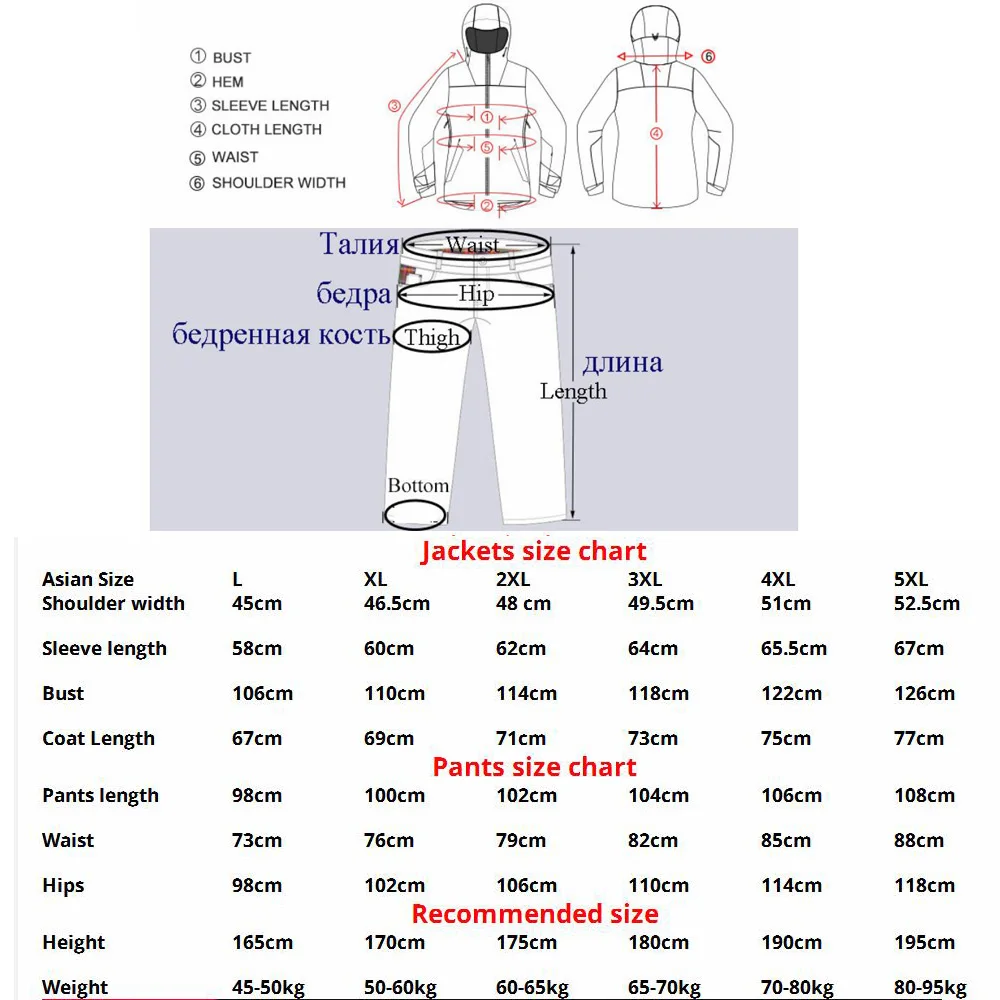 ① BUST
② HEM
③ SLEEVE LENGTH
④ CLOTH LENGTH
⑤ WAIST
⑥ SHOULDER WIDTH

③ ① ⑤ ② ⑥ ④

Талия Waist
бедра Hip
бедренная кость Thigh
длина
Length
Bottom

Jackets size chart

| Asian Size | L | XL | 2XL | 3XL | 4XL | 5XL |
|---|---|---|---|---|---|---|
| Shoulder width | 45cm | 46.5cm | 48 cm | 49.5cm | 51cm | 52.5cm |
| Sleeve length | 58cm | 60cm | 62cm | 64cm | 65.5cm | 67cm |
| Bust | 106cm | 110cm | 114cm | 118cm | 122cm | 126cm |
| Coat Length | 67cm | 69cm | 71cm | 73cm | 75cm | 77cm |

Pants size chart

| Pants length | 98cm | 100cm | 102cm | 104cm | 106cm | 108cm |
|---|---|---|---|---|---|---|
| Waist | 73cm | 76cm | 79cm | 82cm | 85cm | 88cm |
| Hips | 98cm | 102cm | 106cm | 110cm | 114cm | 118cm |

Recommended size

| Height | 165cm | 170cm | 175cm | 180cm | 190cm | 195cm |
|---|---|---|---|---|---|---|
| Weight | 45-50kg | 50-60kg | 60-65kg | 65-70kg | 70-80kg | 80-95kg |