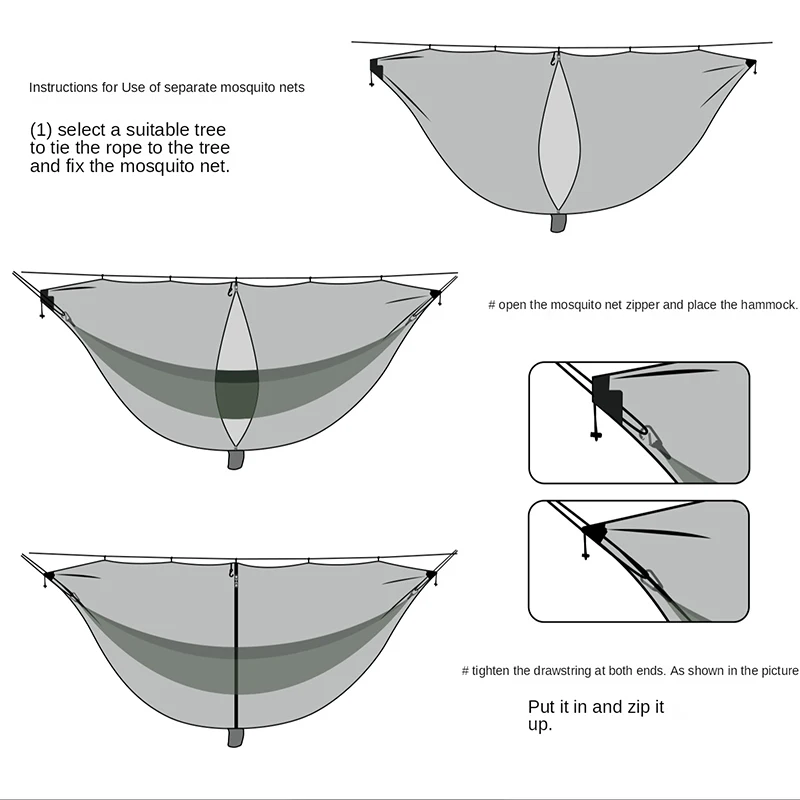 Instructions for Use of separate mosquito nets

(1) select a suitable tree to tie the rope to the tree and fix the mosquito net.

# open the mosquito net zipper and place the hammock.

# tighten the drawstring at both ends. As shown in the picture

Put it in and zip it up.