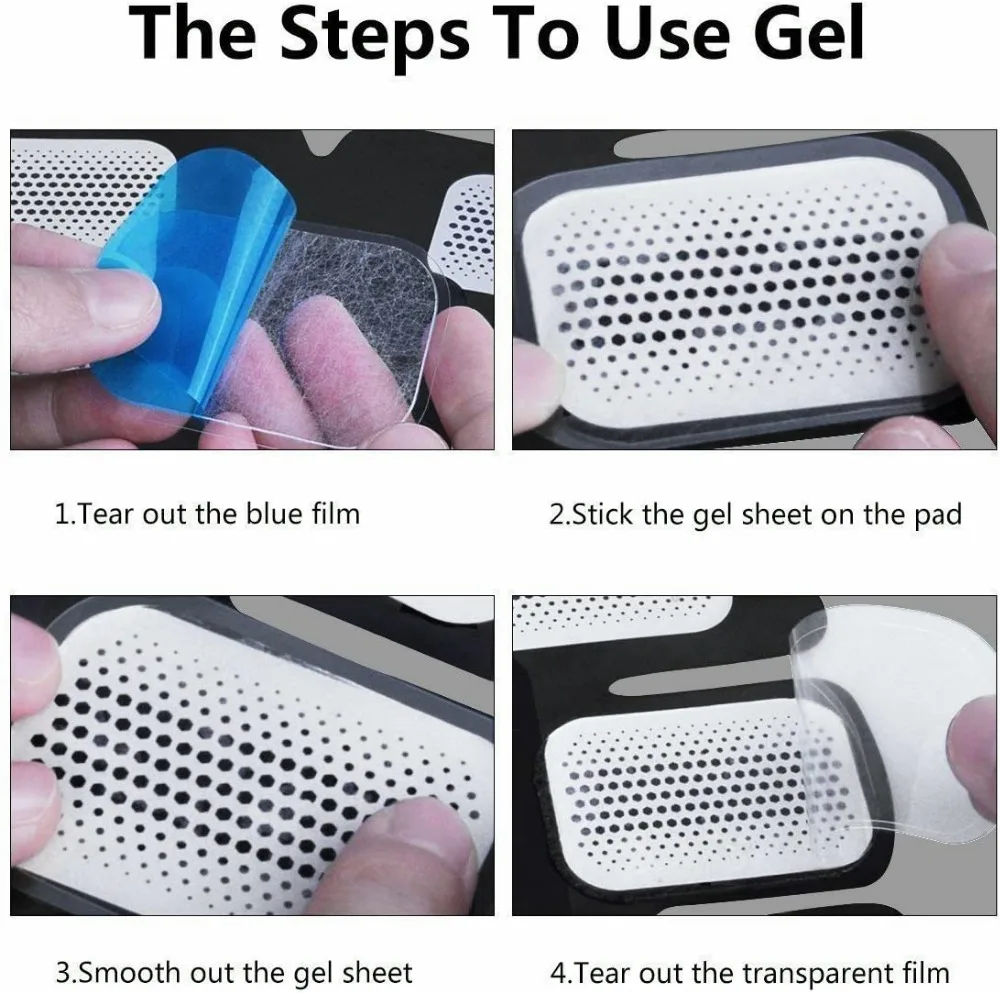 The Steps To Use Gel

1.Tear out the blue film

2.Stick the gel sheet on the pad

3.Smooth out the gel sheet

4.Tear out the transparent film