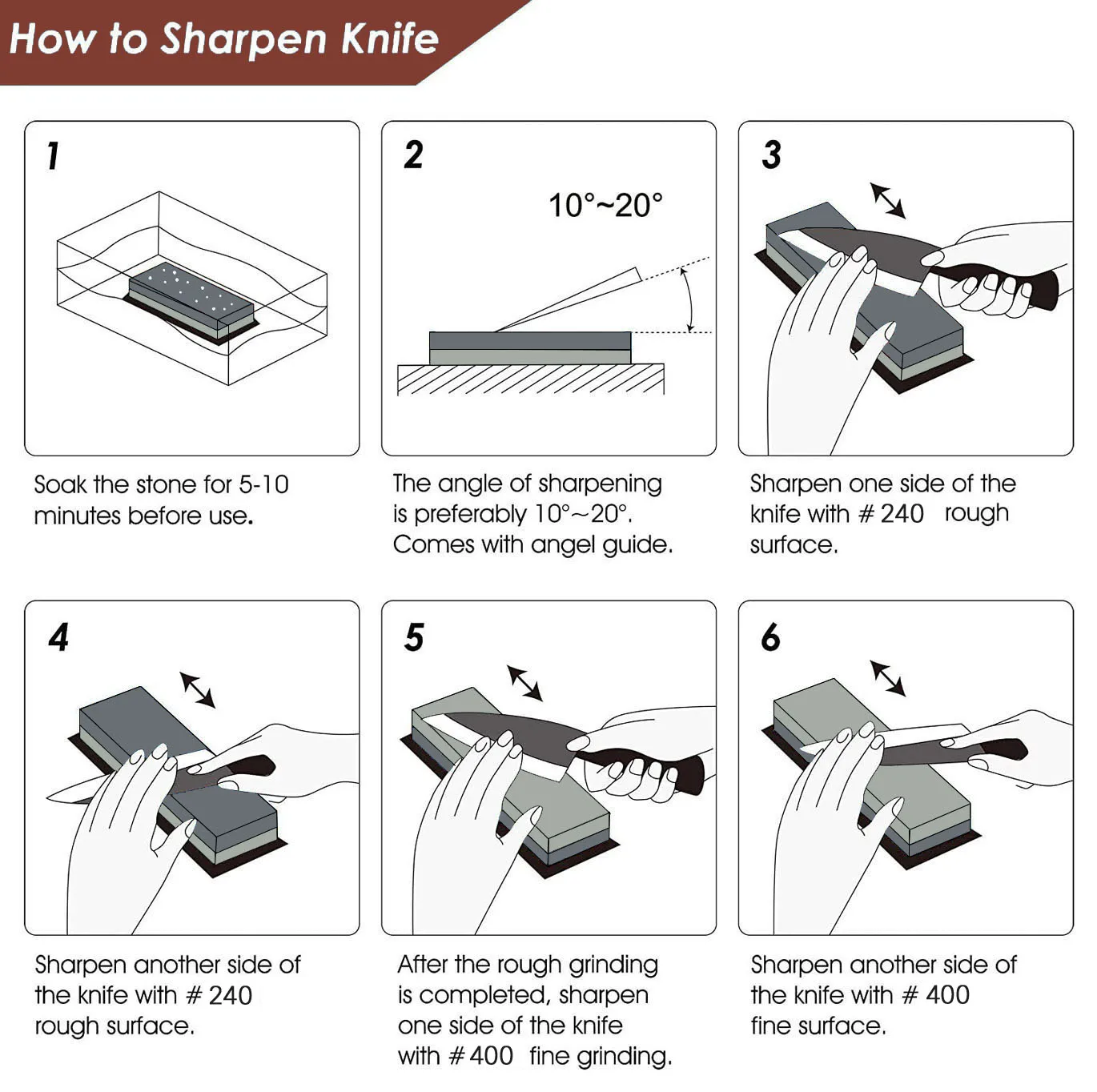 How to Sharpen Knife

1

Soak the stone for 5-10 minutes before use.

2

10°~20°

The angle of sharpening is preferably 10°~20°. Comes with angel guide.

3

Sharpen one side of the knife with # 240 rough surface.

4

Sharpen another side of the knife with # 240 rough surface.

5

After the rough grinding is completed, sharpen one side of the knife with # 400 fine grinding.

6

Sharpen another side of the knife with # 400 fine surface.