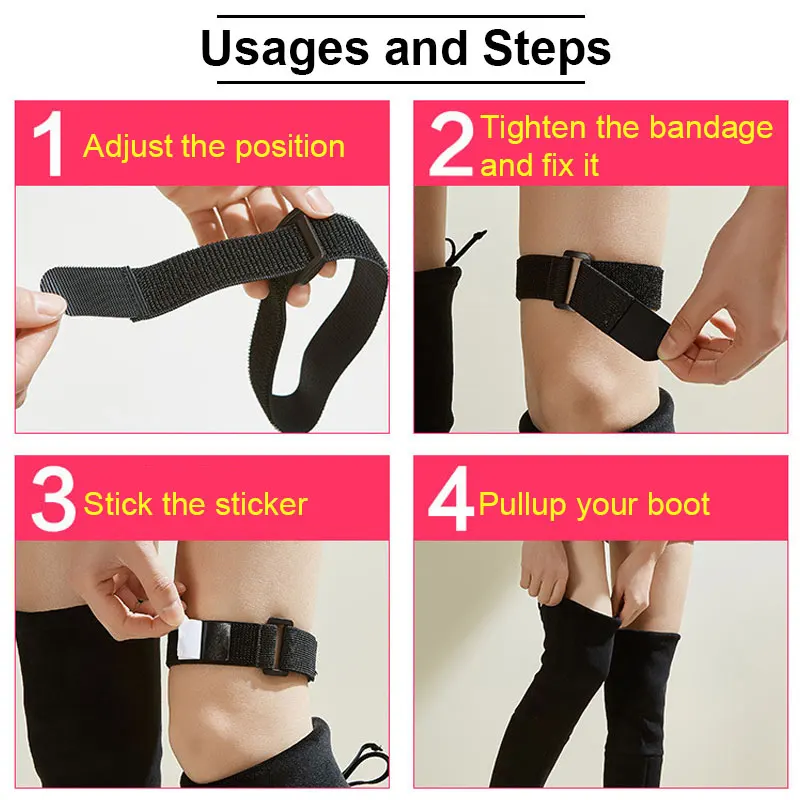 Usages and Steps

1 Adjust the position

2 Tighten the bandage and fix it

3 Stick the sticker

4 Pullup your boot