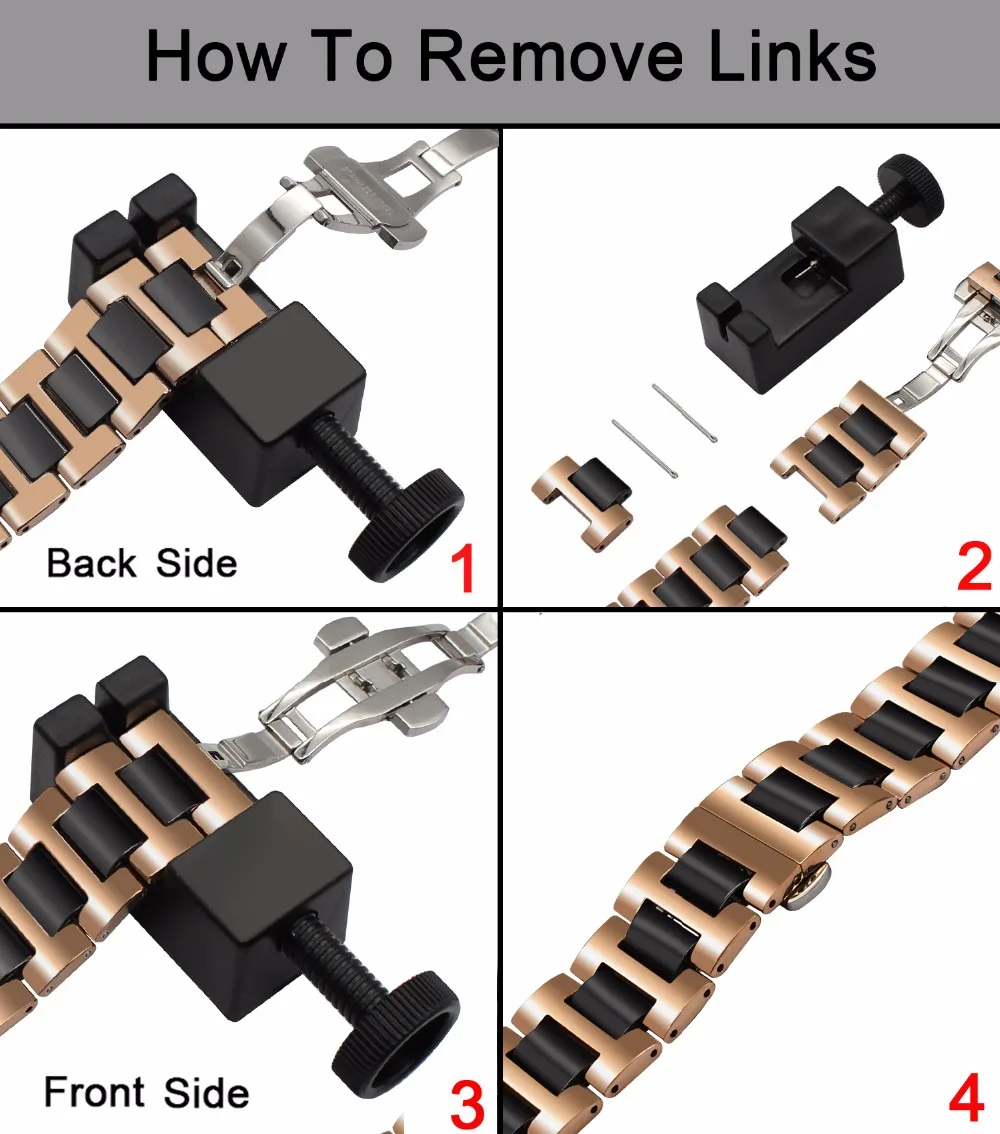 How To Remove Links

Back Side

1

2

Front Side

3

4