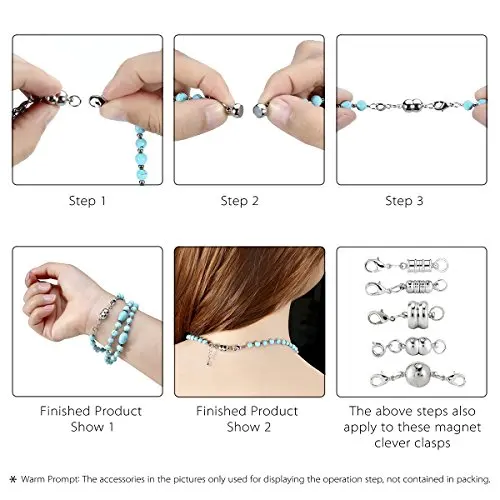 Step 1

Step 2

Step 3

Finished Product Show 1

Finished Product Show 2

The above steps also apply to these magnet clever clasps

* Warm Prompt: The accessories in the pictures only used for displaying the operation step, not contained in packing.