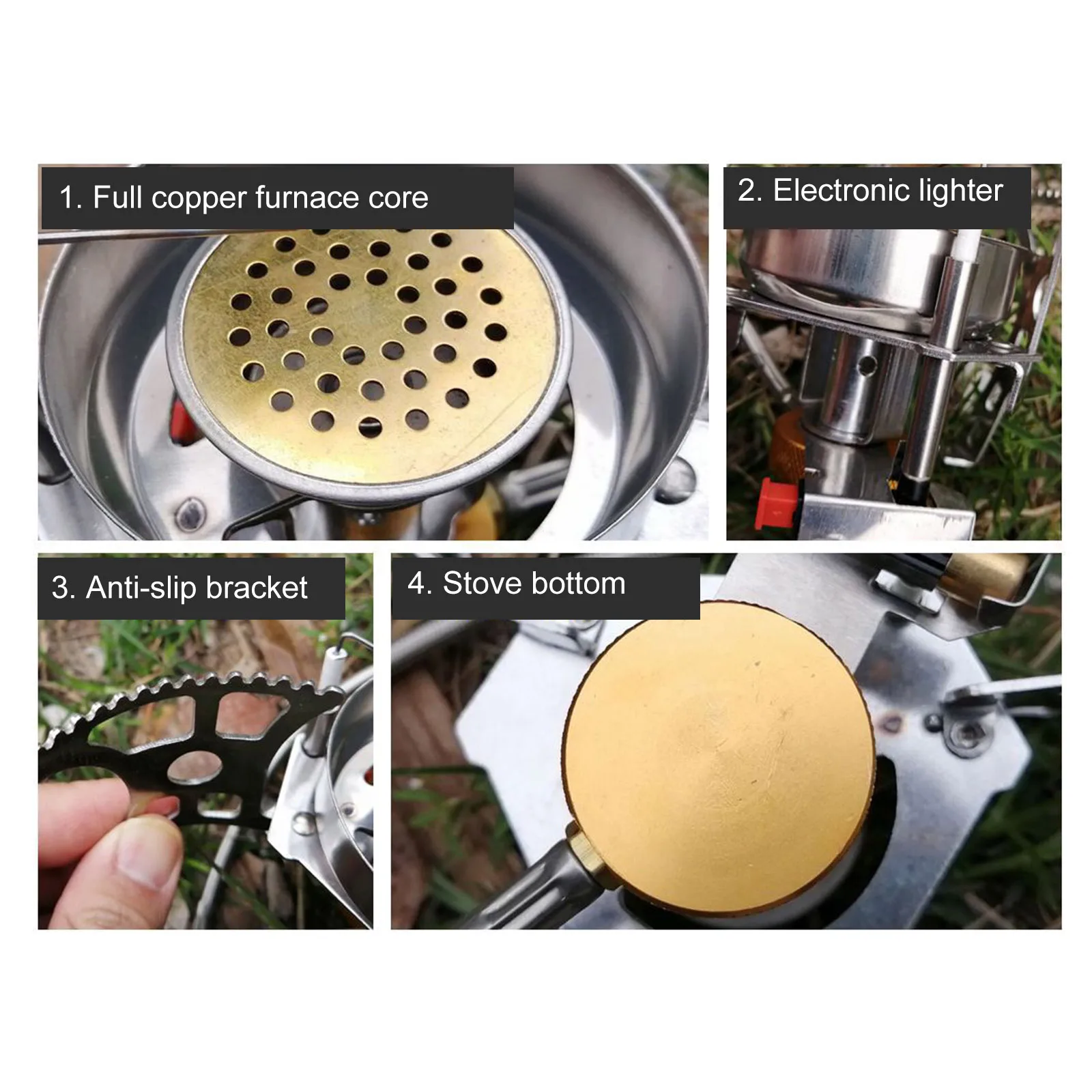 1. Full copper furnace core

2. Electronic lighter

3. Anti-slip bracket

4. Stove bottom