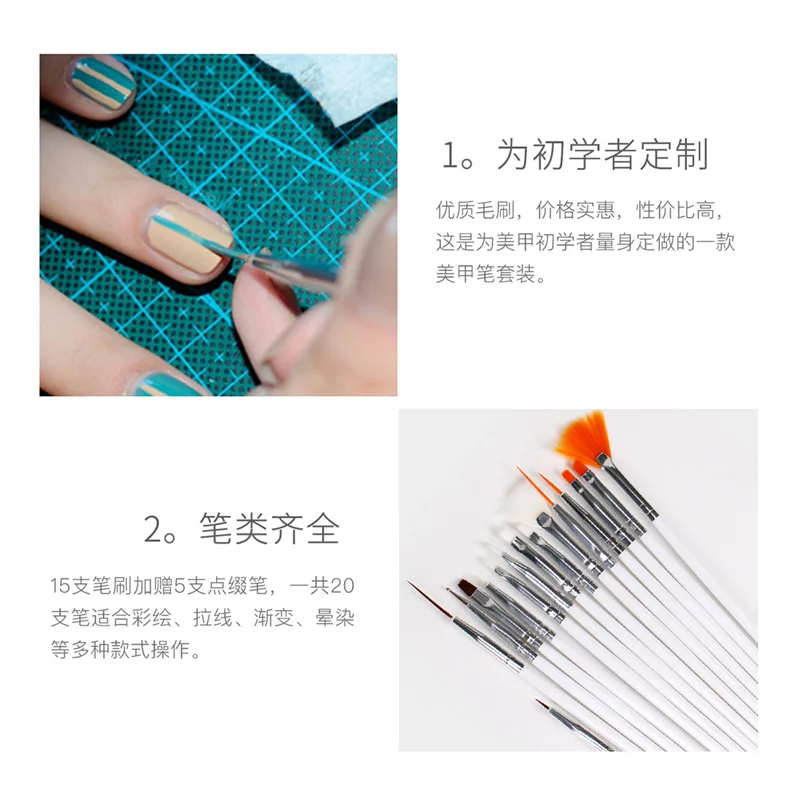 1。为初学者定制

优质毛刷，价格实惠，性价比高，这是为美甲初学者量身定做的一款美甲笔套装。

2。笔类齐全

15支笔刷加赠5支点缀笔，一共20支笔适合彩绘、拉线、渐变、晕染等多种款式操作。