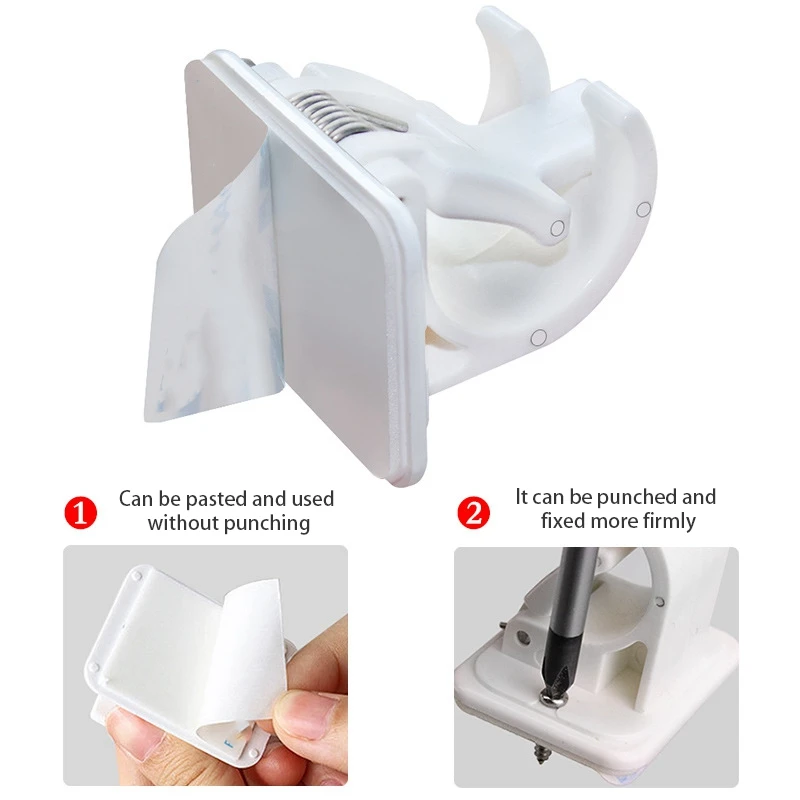 1 Can be pasted and used without punching

2 It can be punched and fixed more firmly