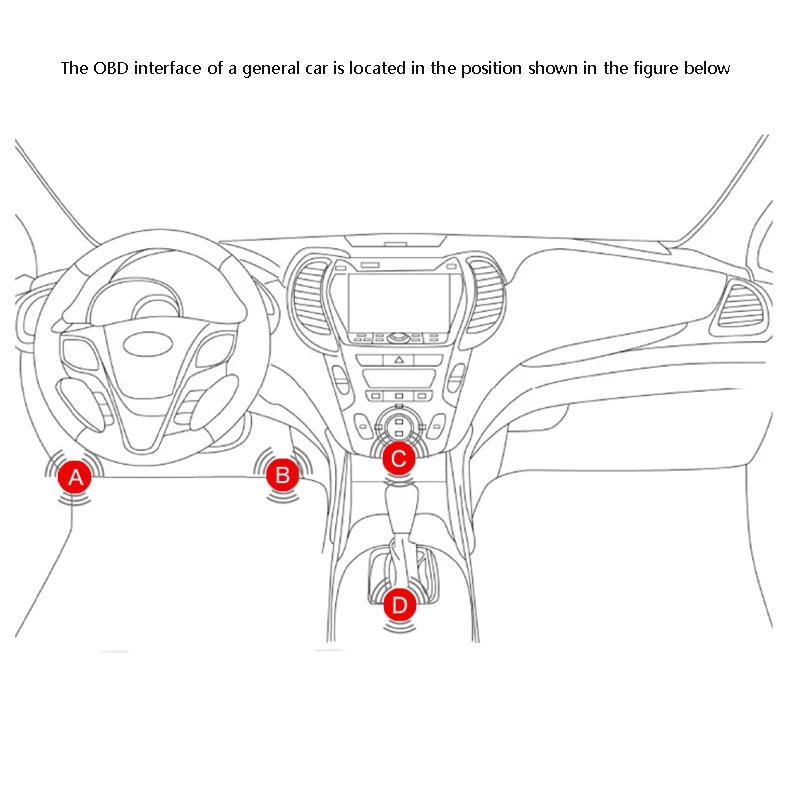 The OBD interface of a general car is located in the position shown in the figure below

A

B

C

D