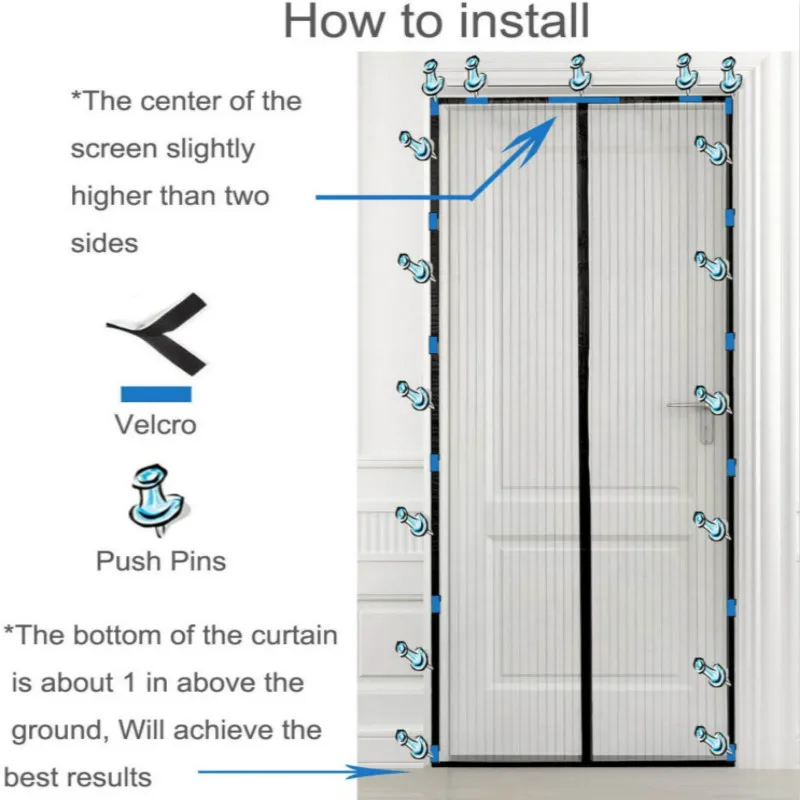 How to install

*The center of the screen slightly higher than two sides

Velcro

Push Pins

*The bottom of the curtain is about 1 in above the ground, Will achieve the best results