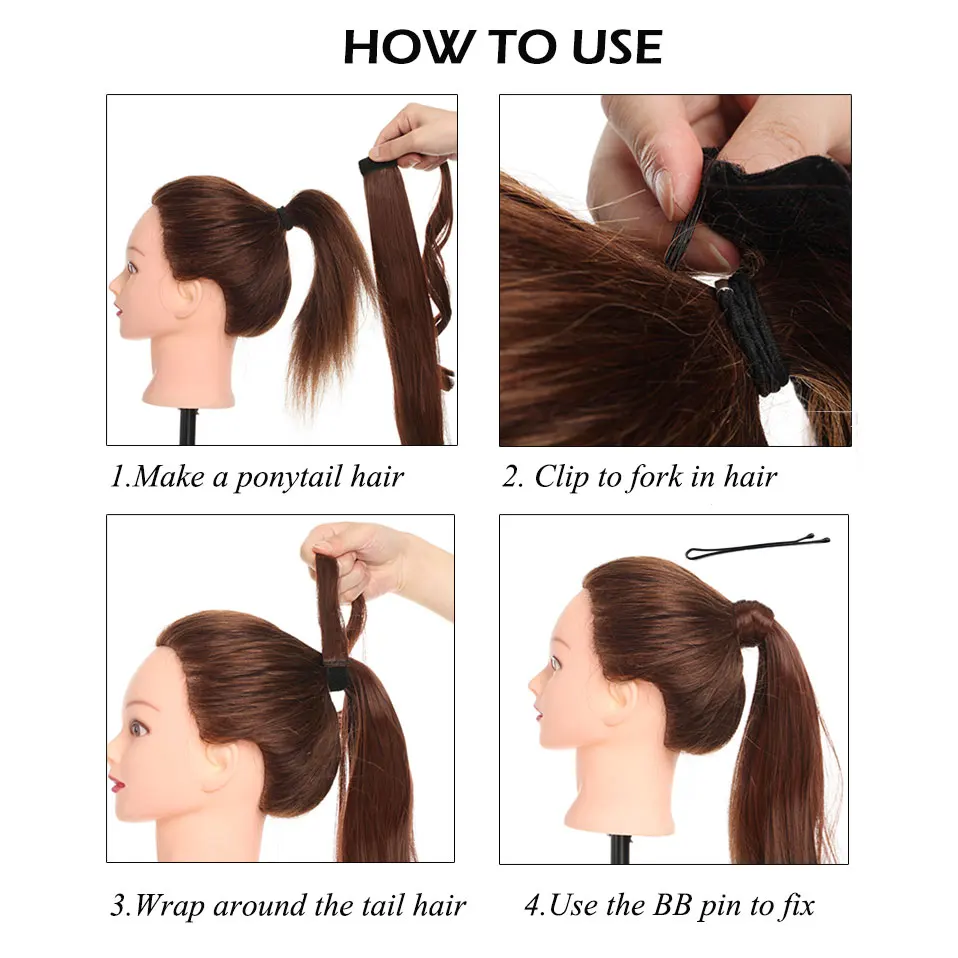 HOW TO USE

1.Make a ponytail hair

2. Clip to fork in hair

3.Wrap around the tail hair

4.Use the BB pin to fix