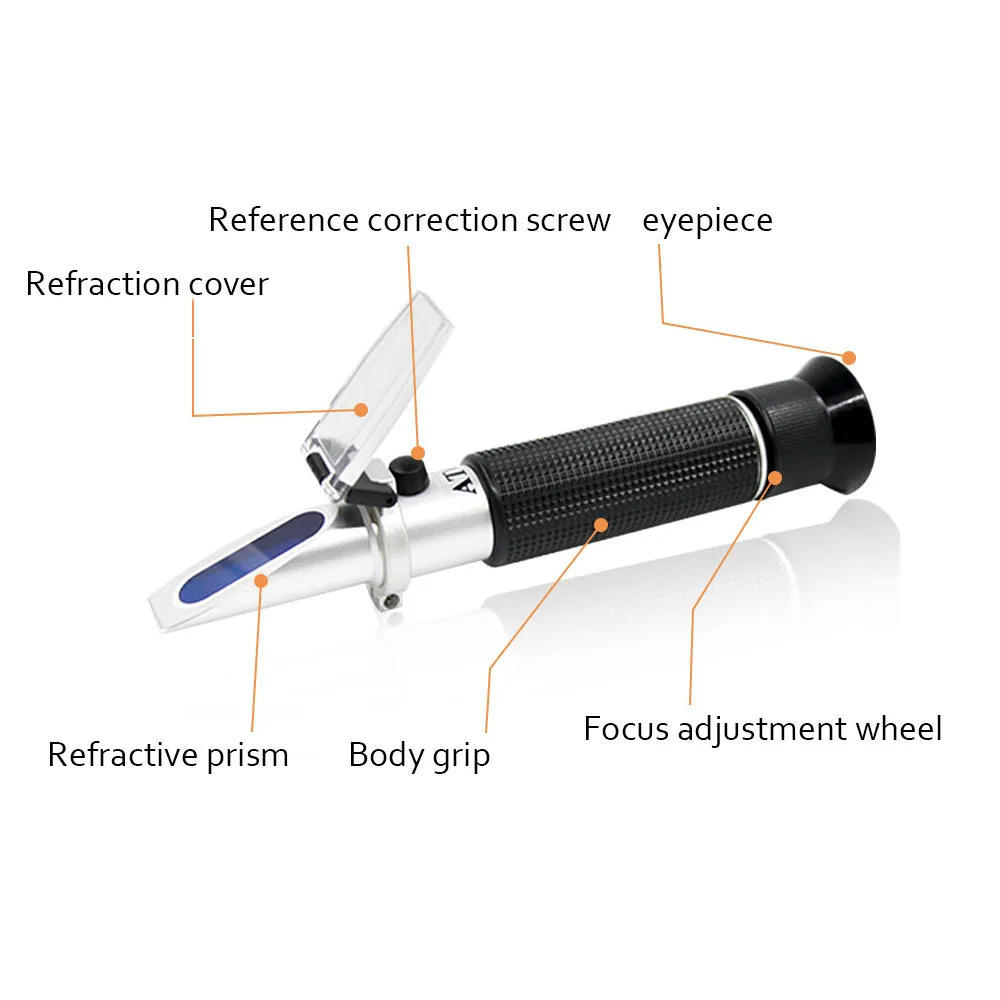 Reference correction screw

eyepiece

Refraction cover

AT

Refractive prism

Body grip

Focus adjustment wheel