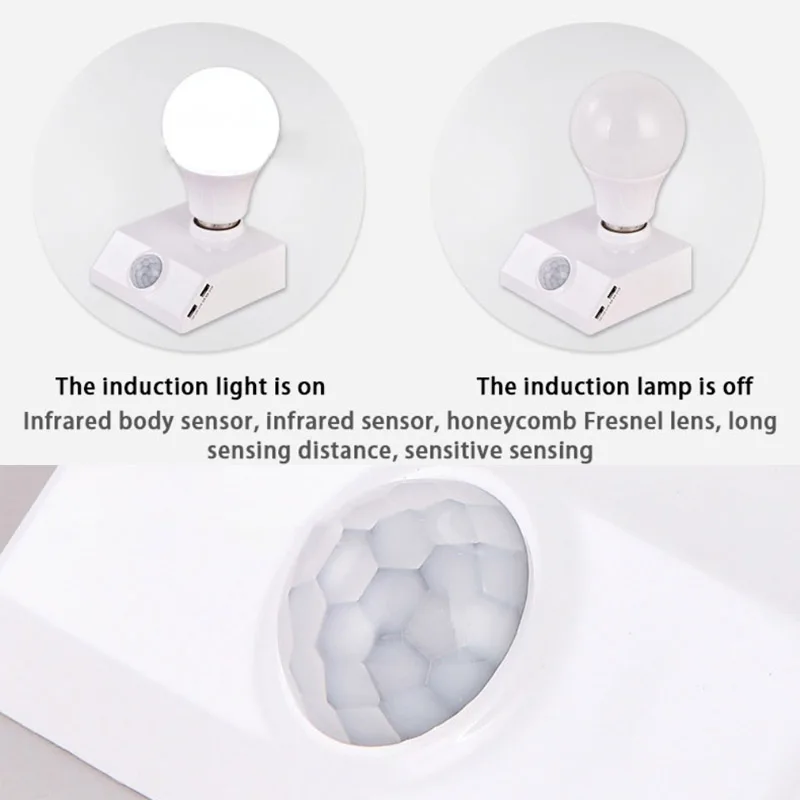 The induction light is on

The induction lamp is off

Infrared body sensor, infrared sensor, honeycomb Fresnel lens, long sensing distance, sensitive sensing