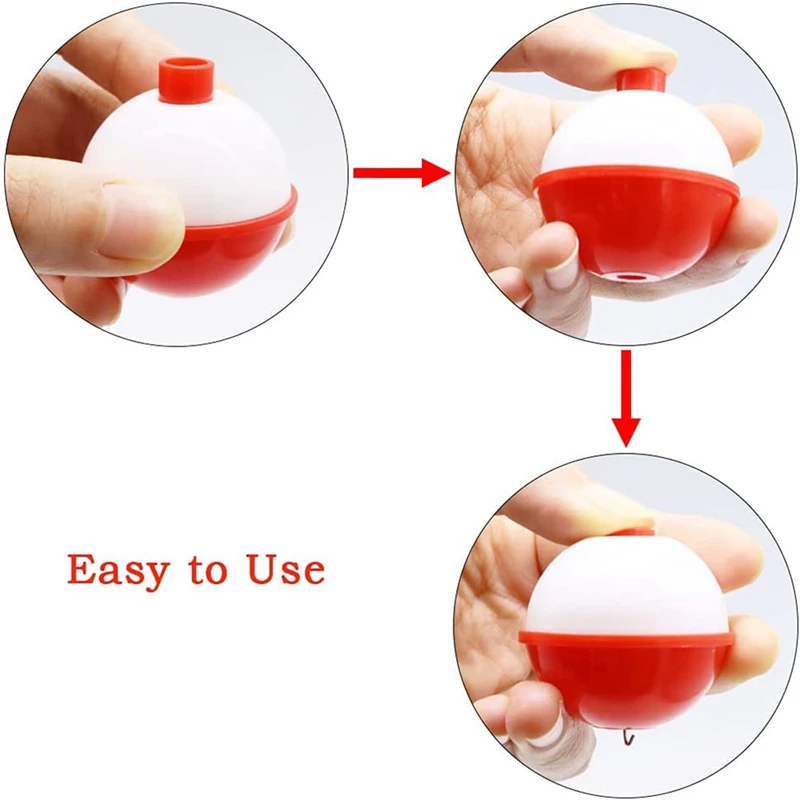 Easy to Use