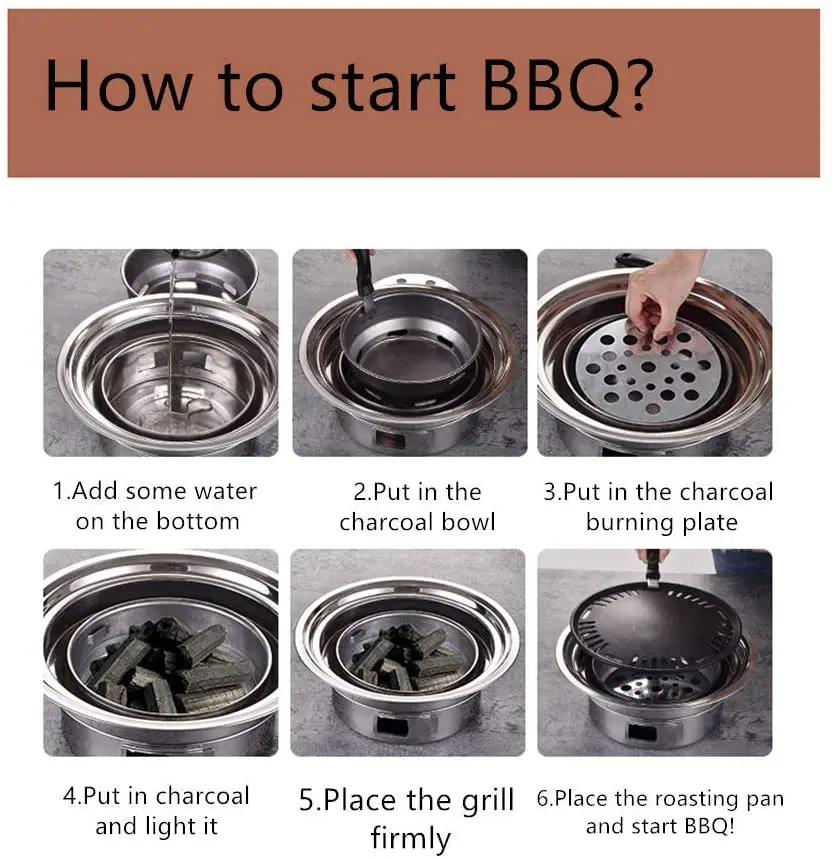 How to start BBQ?

1.Add some water on the bottom

2.Put in the charcoal bowl

3.Put in the charcoal burning plate

4.Put in charcoal and light it

5.Place the grill firmly

6.Place the roasting pan and start BBQ!