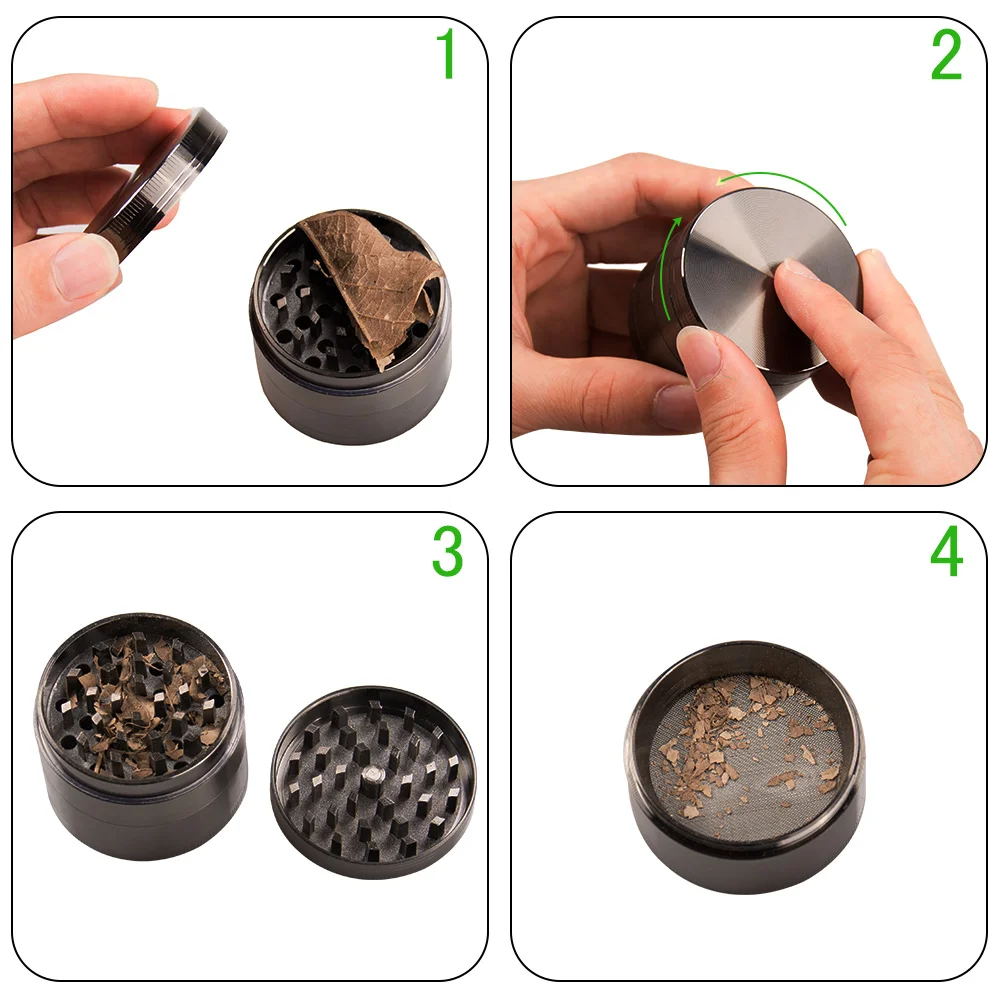 1

2

3

4