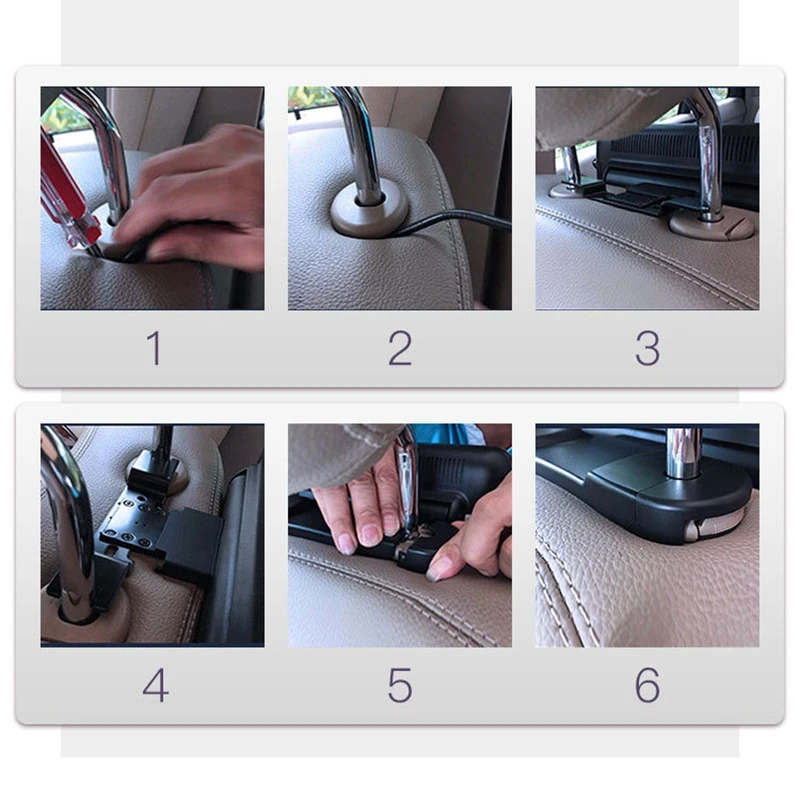 1

2

3

4

5

6