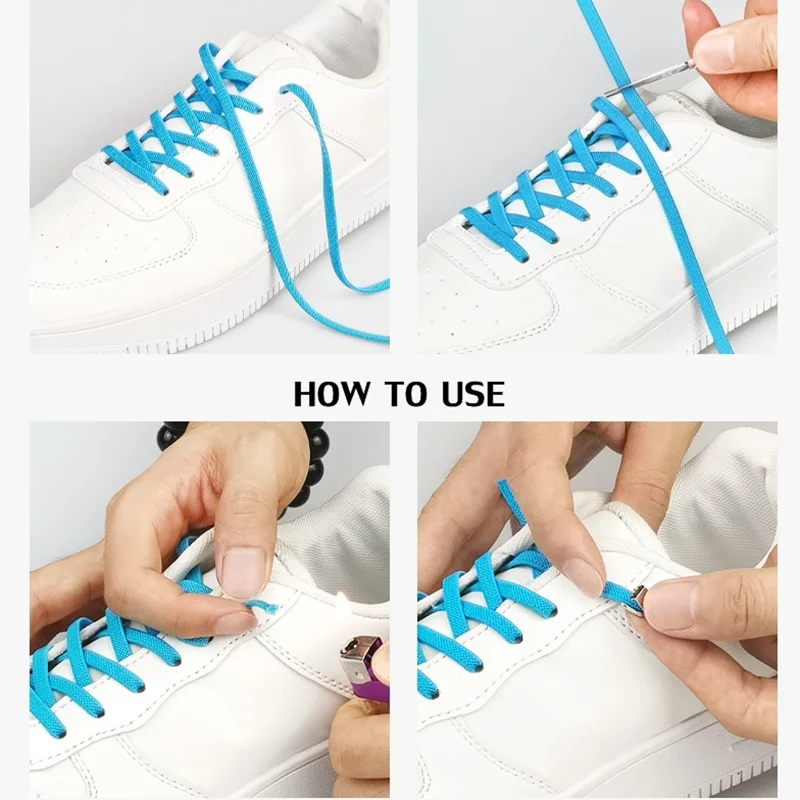 HOW TO USE