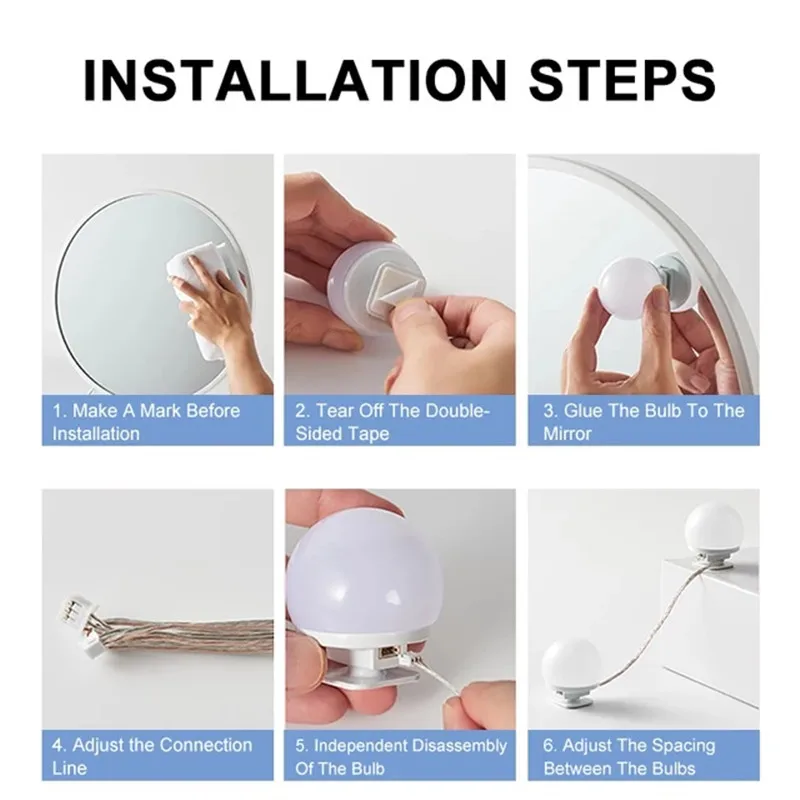 INSTALLATION STEPS

1. Make A Mark Before Installation

2. Tear Off The Double-Sided Tape

3. Glue The Bulb To The Mirror

4. Adjust the Connection Line

5. Independent Disassembly Of The Bulb

6. Adjust The Spacing Between The Bulbs