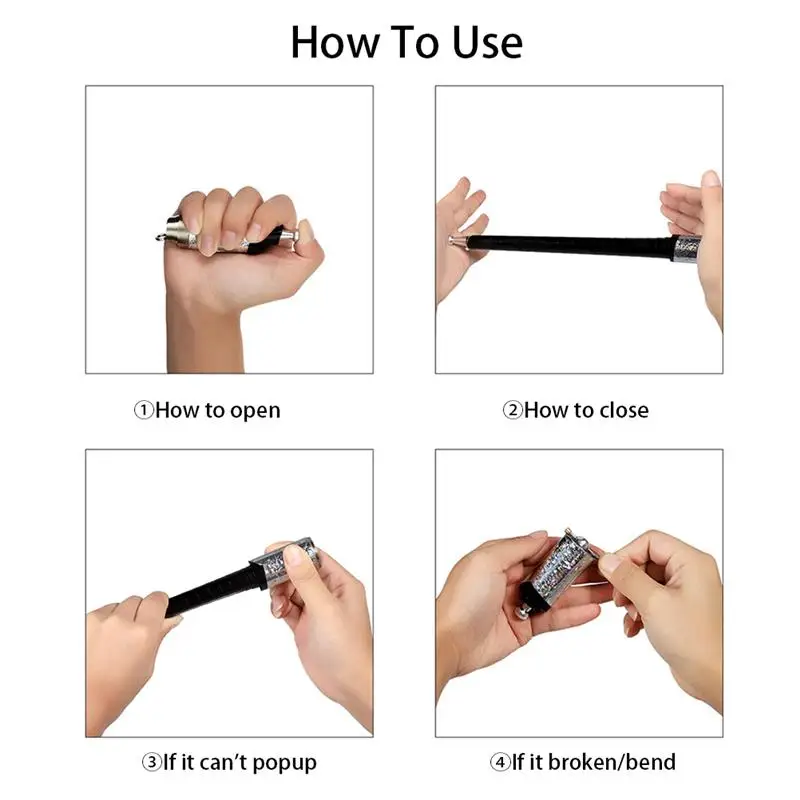 How To Use

①How to open

②How to close

③If it can't popup

④If it broken/bend