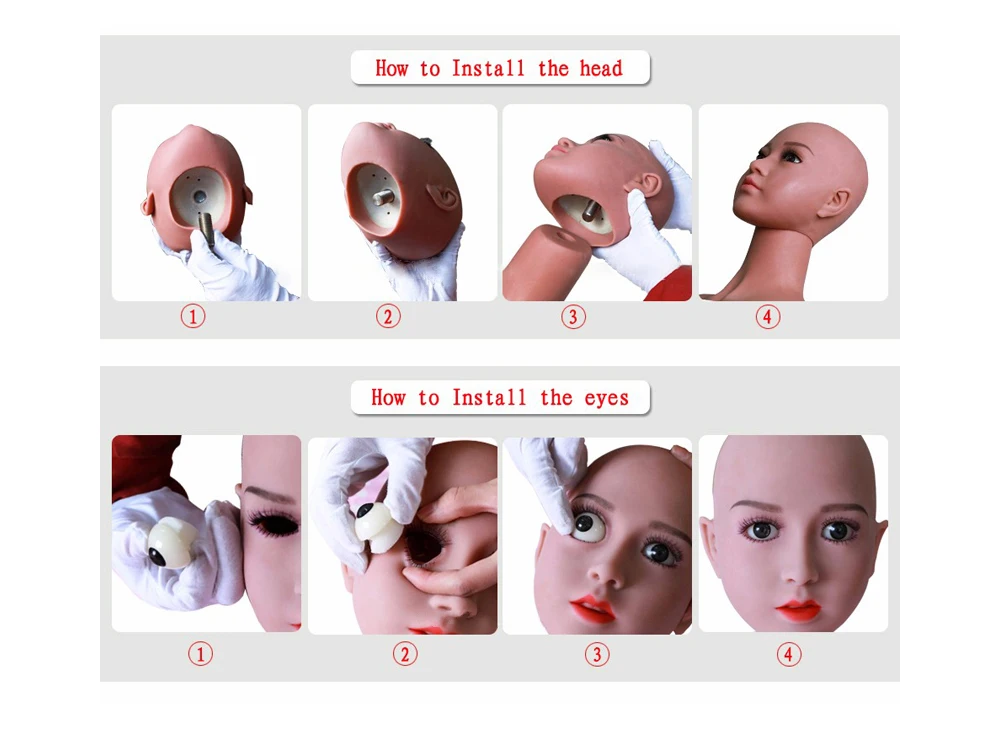 How to Install the head

①

②

③

④

How to Install the eyes

①

②

③

④