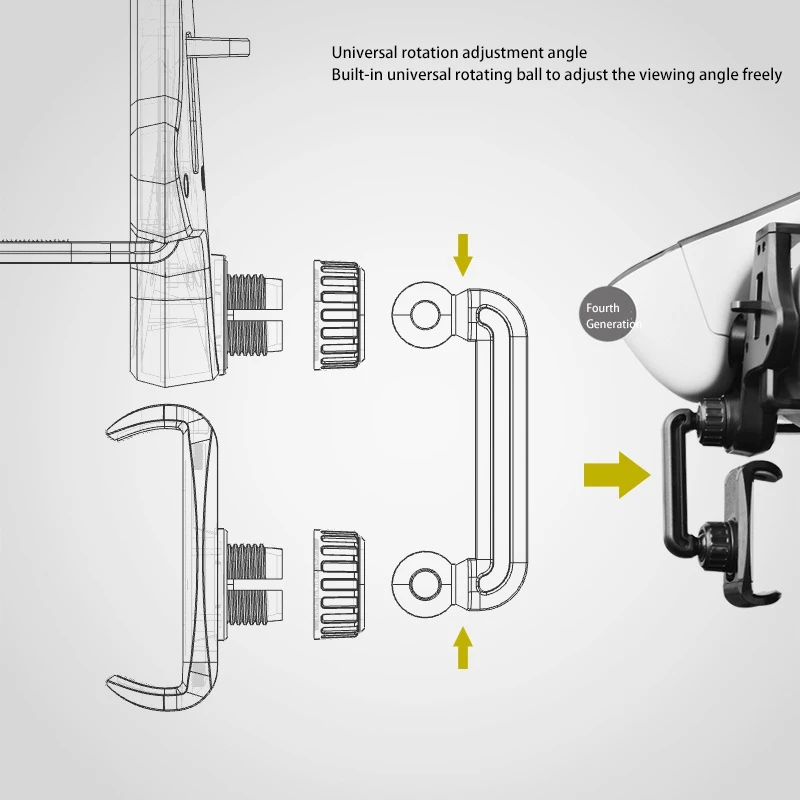 Universal rotation adjustment angle
Built-in universal rotating ball to adjust the viewing angle freely

Fourth Generation