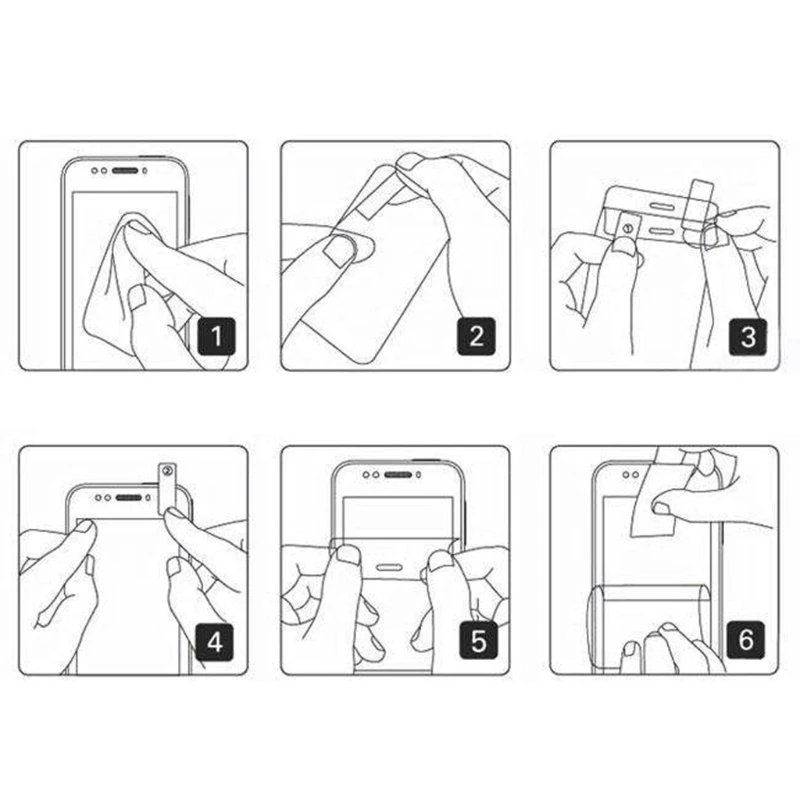 1

2

①

3

②

4

5

6