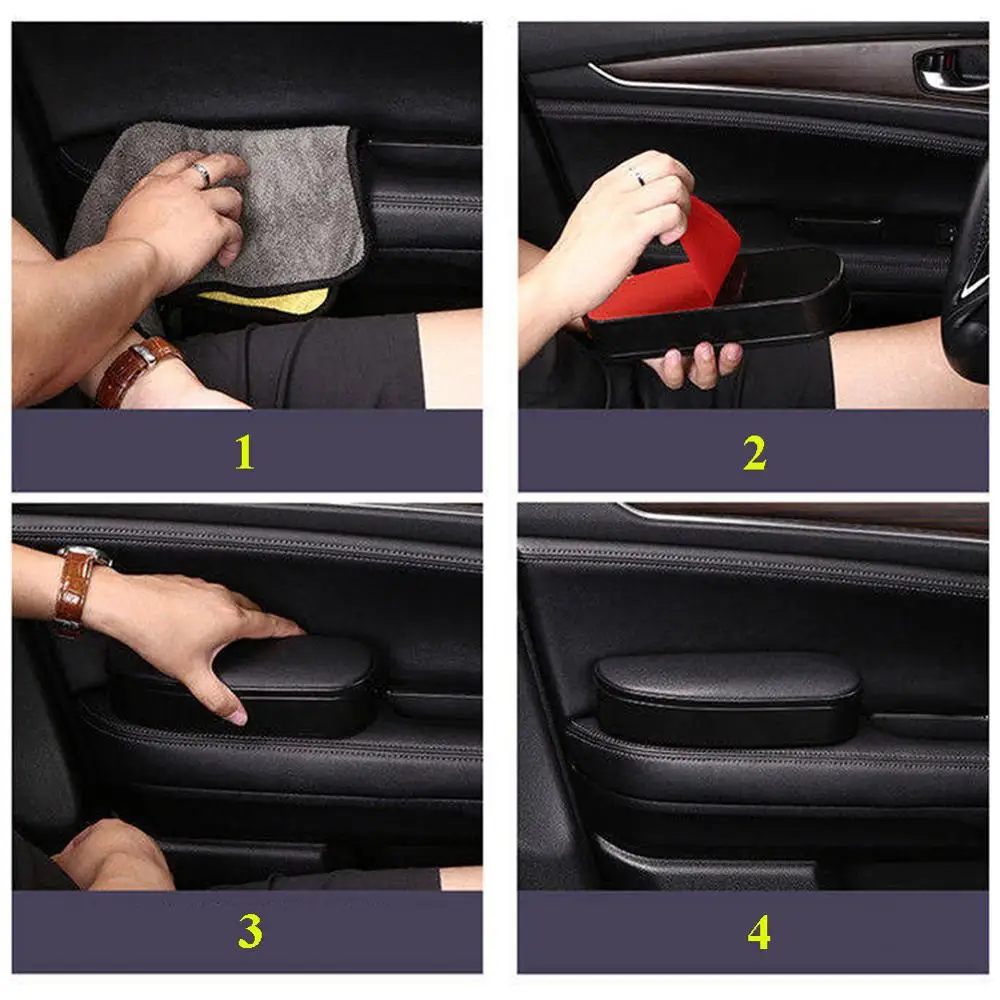 1

2

3

4