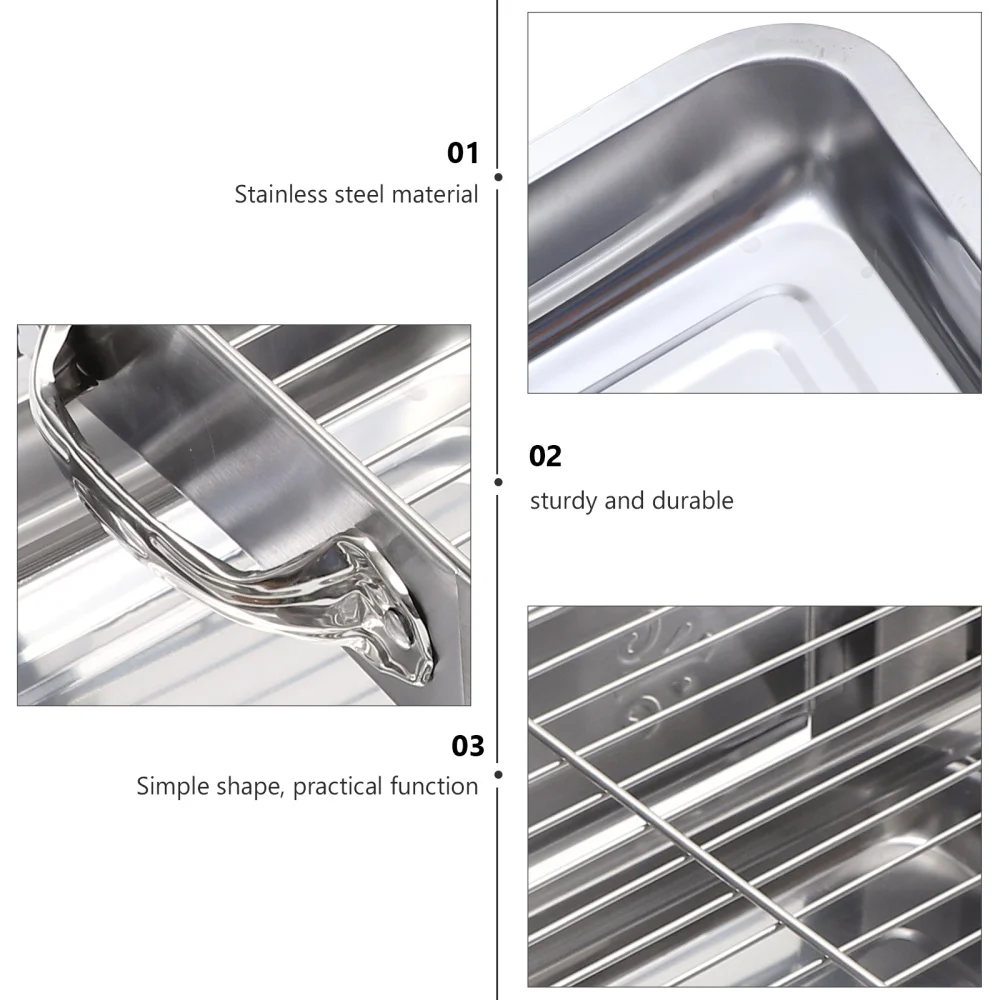 01
Stainless steel material

02
sturdy and durable

03
Simple shape, practical function