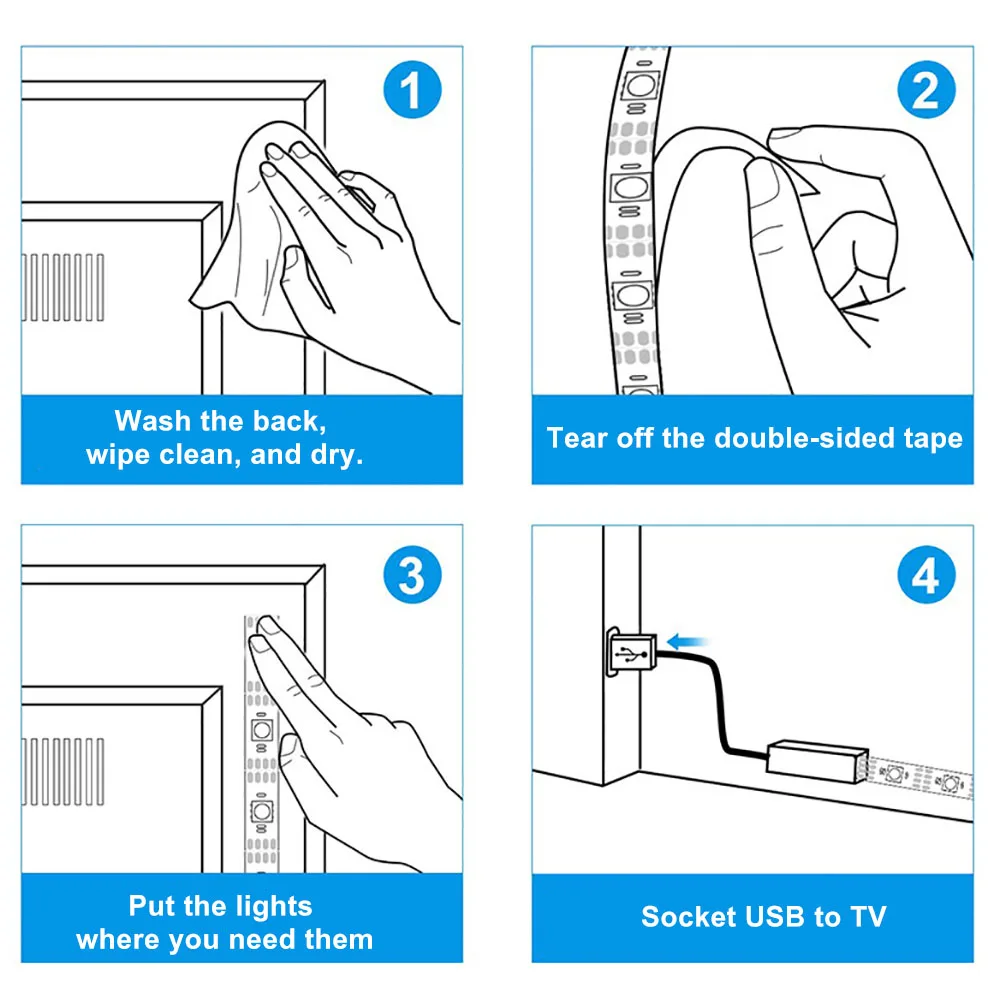 1

Wash the back, wipe clean, and dry.

2

Tear off the double-sided tape

3

Put the lights where you need them

4

Socket USB to TV