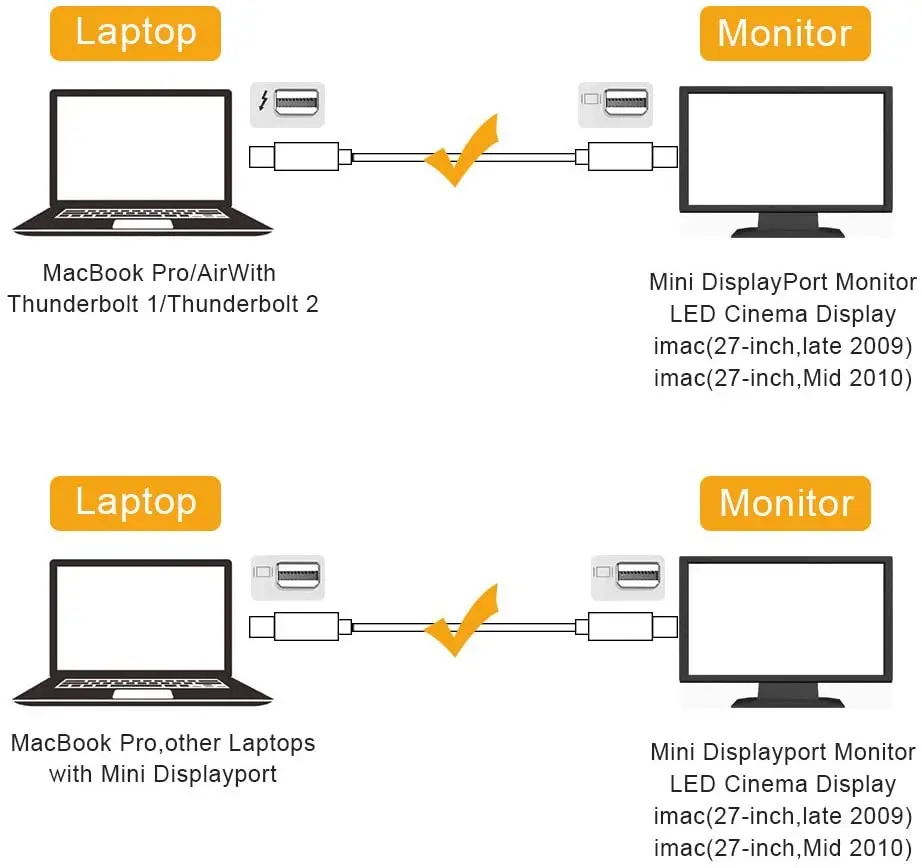 Laptop

Monitor

MacBook Pro/AirWith Thunderbolt 1/Thunderbolt 2

Mini DisplayPort Monitor
LED Cinema Display
imac(27-inch,late 2009)
imac(27-inch,Mid 2010)

Laptop

Monitor

MacBook Pro,other Laptops with Mini Displayport

Mini Displayport Monitor
LED Cinema Display
imac(27-inch,late 2009)
imac(27-inch,Mid 2010)