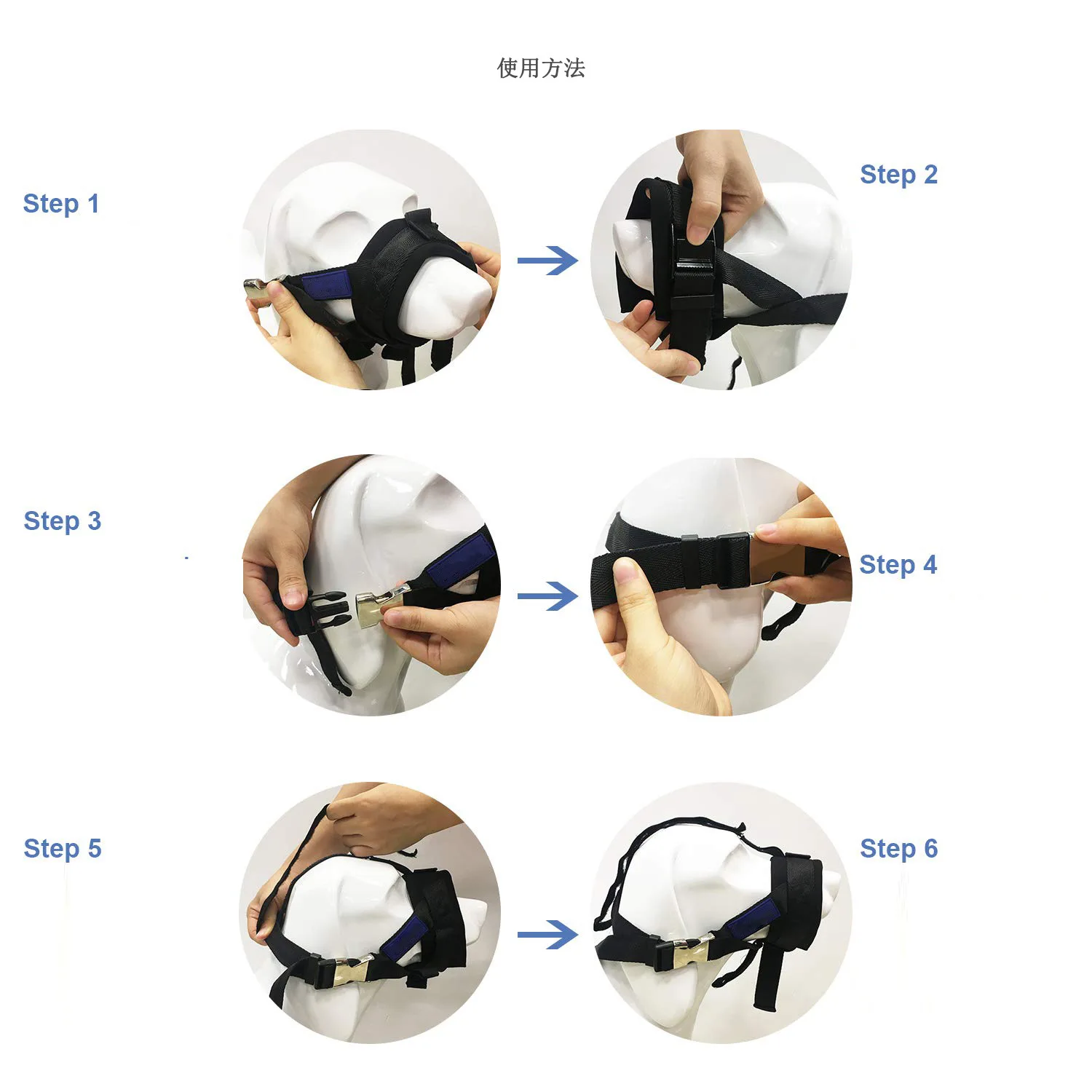 使用方法

Step 1

Step 2

Step 3

Step 4

Step 5

Step 6