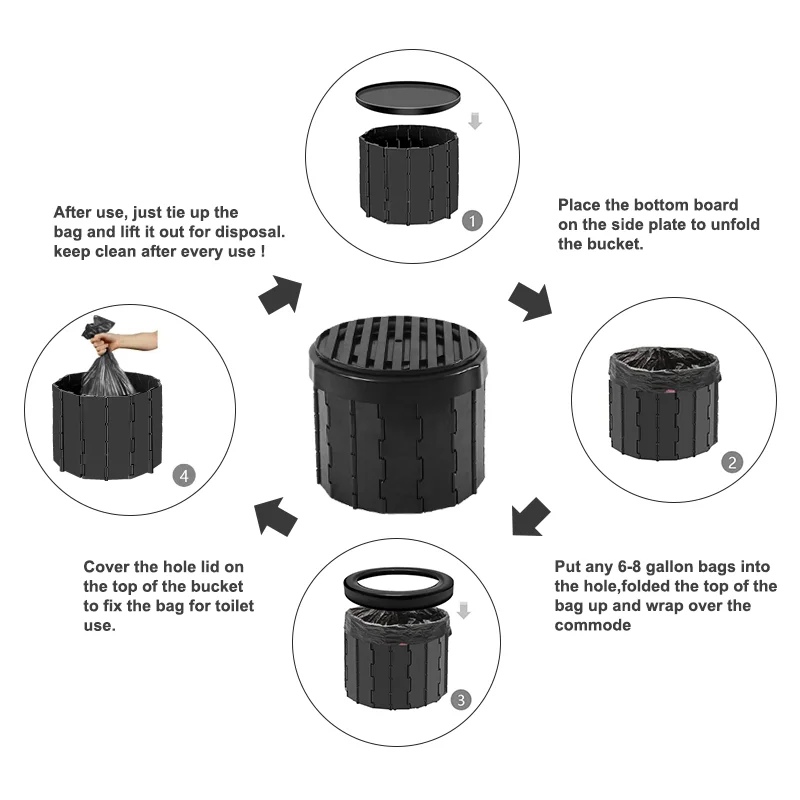 1

Place the bottom board on the side plate to unfold the bucket.

2

Put any 6-8 gallon bags into the hole,folded the top of the bag up and wrap over the commode

3

Cover the hole lid on the top of the bucket to fix the bag for toilet use.

4

After use, just tie up the bag and lift it out for disposal. keep clean after every use !