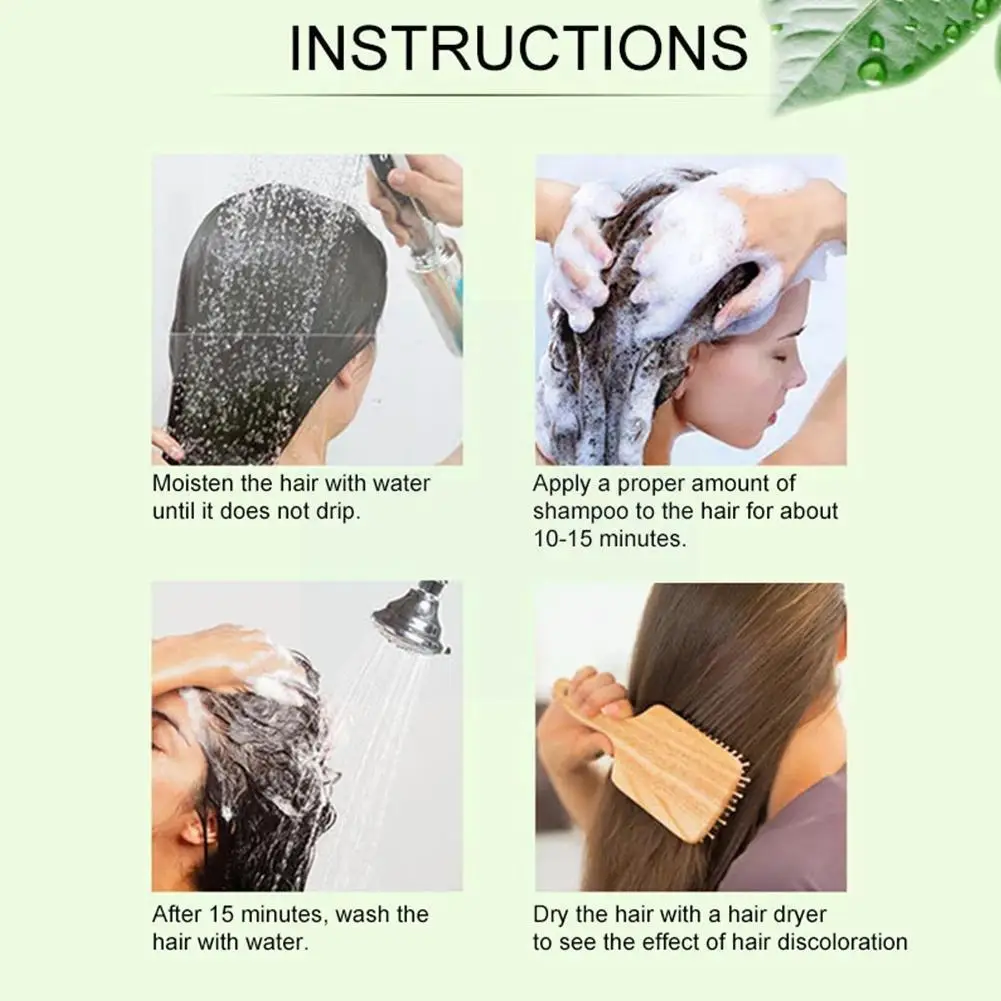 INSTRUCTIONS

Moisten the hair with water until it does not drip.

Apply a proper amount of shampoo to the hair for about 10-15 minutes.

After 15 minutes, wash the hair with water.

Dry the hair with a hair dryer to see the effect of hair discoloration