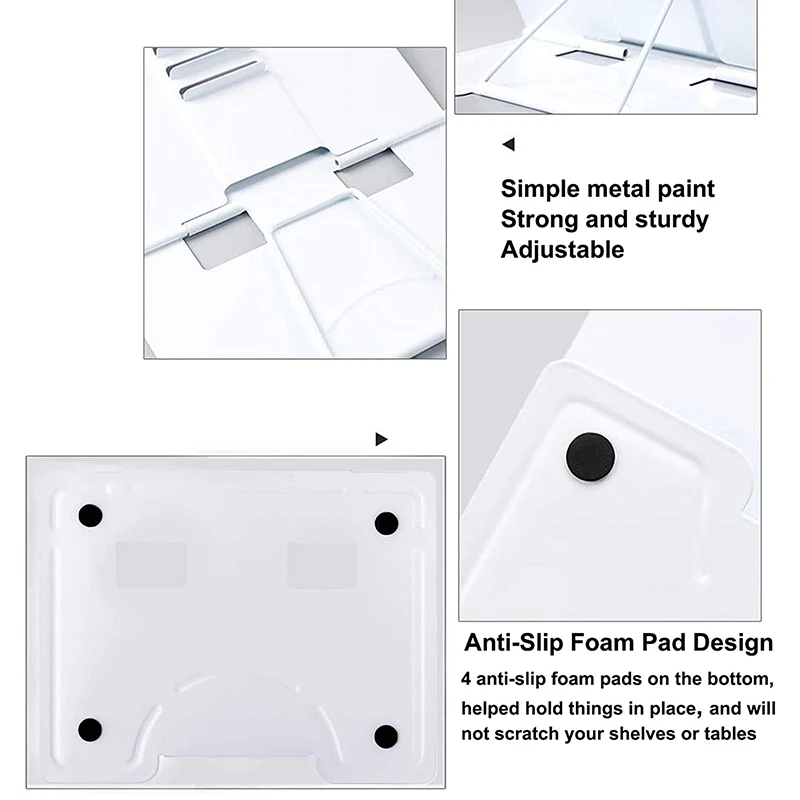 Simple metal paint
Strong and sturdy
Adjustable

Anti-Slip Foam Pad Design

4 anti-slip foam pads on the bottom, helped hold things in place, and will not scratch your shelves or tables