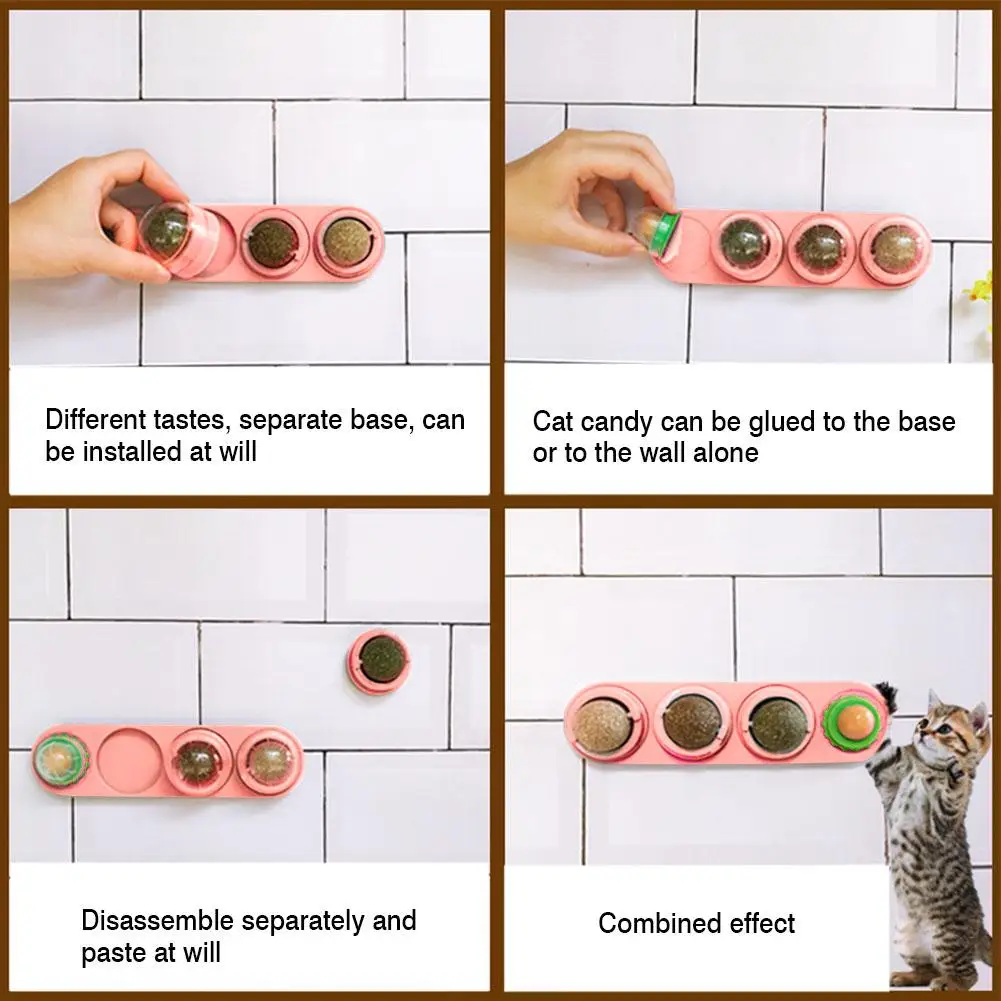 Different tastes, separate base, can be installed at will

Cat candy can be glued to the base or to the wall alone

Disassemble separately and paste at will

Combined effect